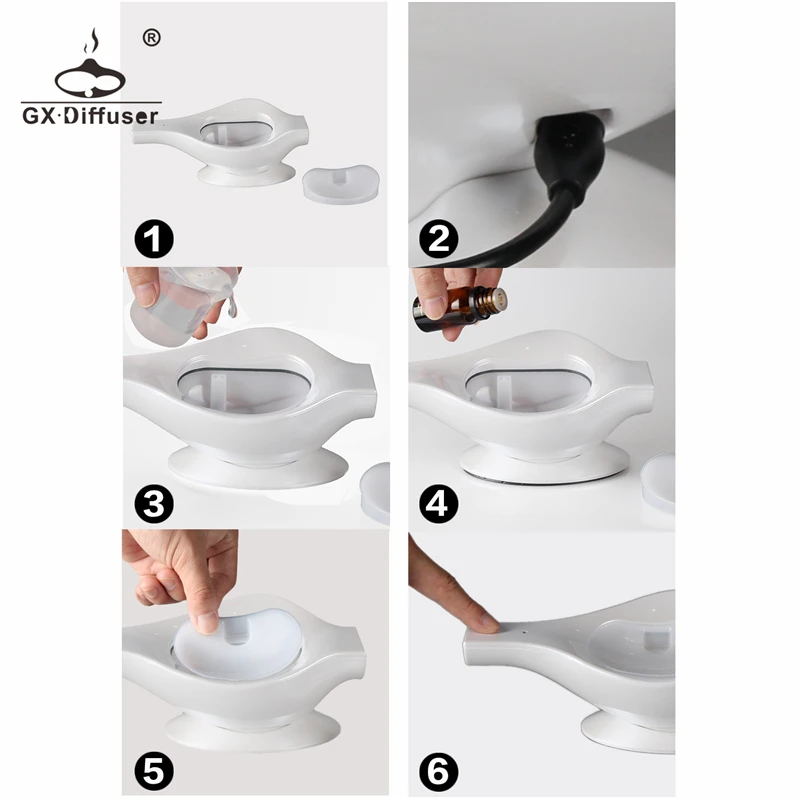 ®
GX·Diffuser

1

2

3

4

5

6