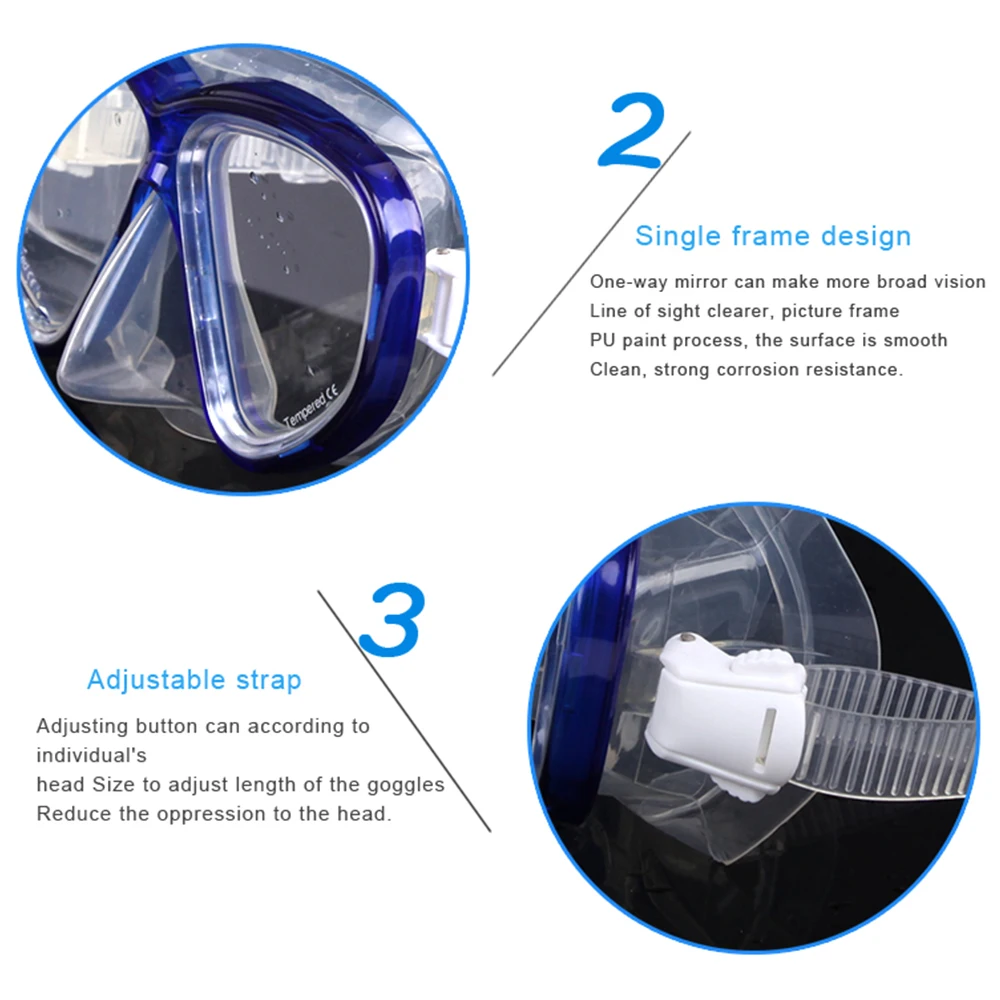 Tempered CE

2

Single frame design

One-way mirror can make more broad vision
Line of sight clearer, picture frame
PU paint process, the surface is smooth
Clean, strong corrosion resistance.

3

Adjustable strap

Adjusting button can according to individual's
head Size to adjust length of the goggles
Reduce the oppression to the head.