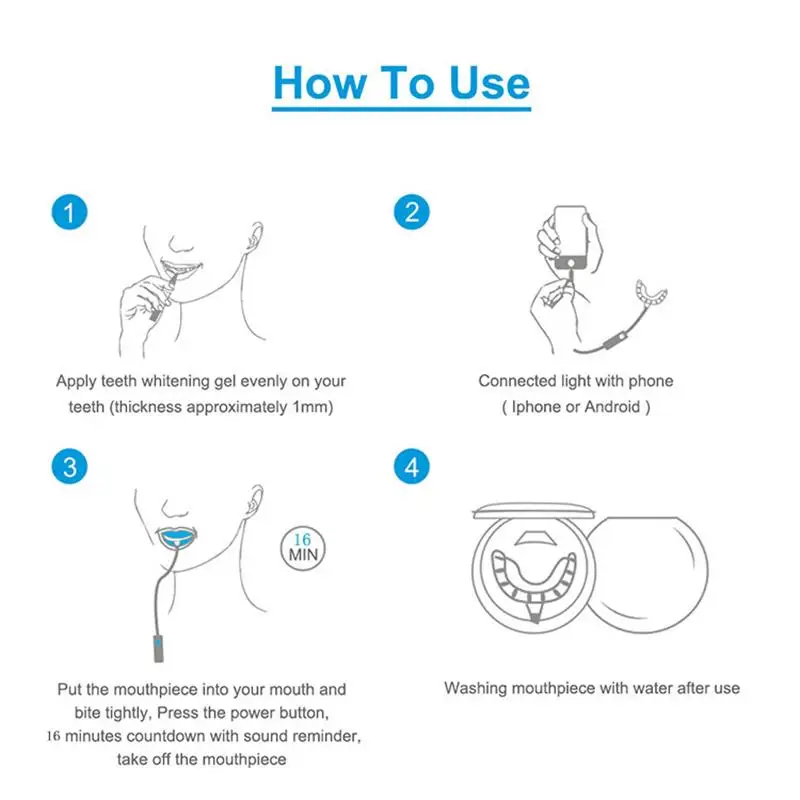 How To Use

1

Apply teeth whitening gel evenly on your teeth (thickness approximately 1mm)

2

Connected light with phone ( Iphone or Android )

3

16 MIN

Put the mouthpiece into your mouth and bite tightly, Press the power button, 16 minutes countdown with sound reminder, take off the mouthpiece

4

Washing mouthpiece with water after use