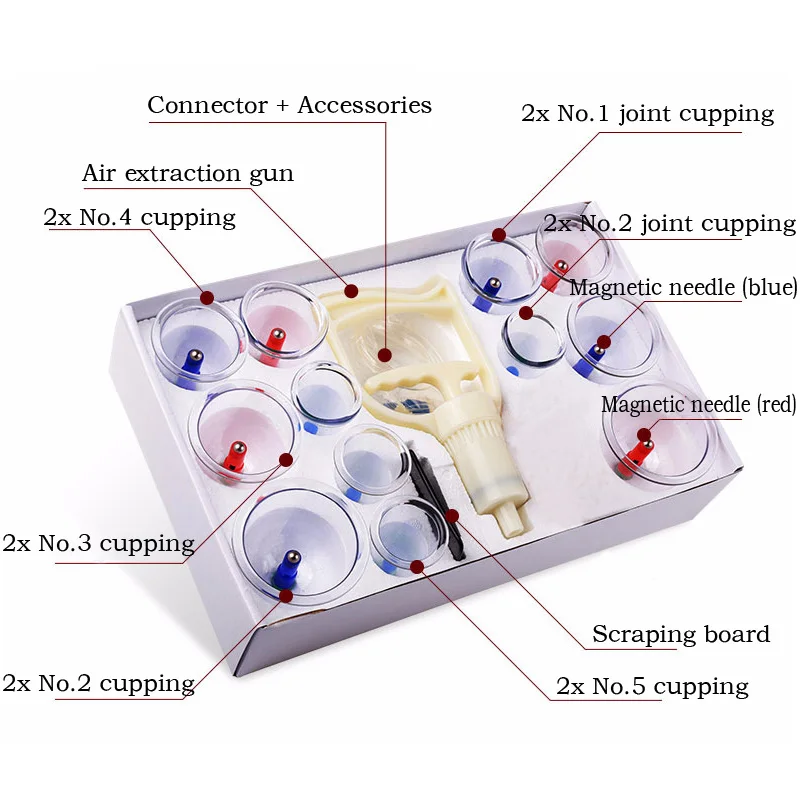 Connector + Accessories

2x No.1 joint cupping

Air extraction gun

2x No.4 cupping

2x No.2 joint cupping

Magnetic needle (blue)

Magnetic needle (red)

2x No.3 cupping

Scraping board

2x No.2 cupping

2x No.5 cupping