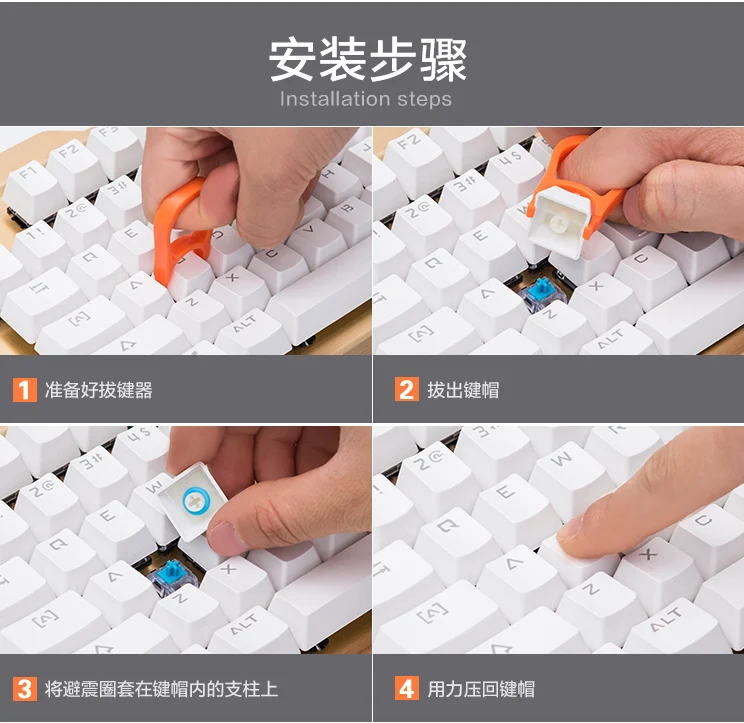 安装步骤
Installation steps

1 准备好拔键器

2 拔出键帽

3 将避震圈套在键帽内的支柱上

4 用力压回键帽