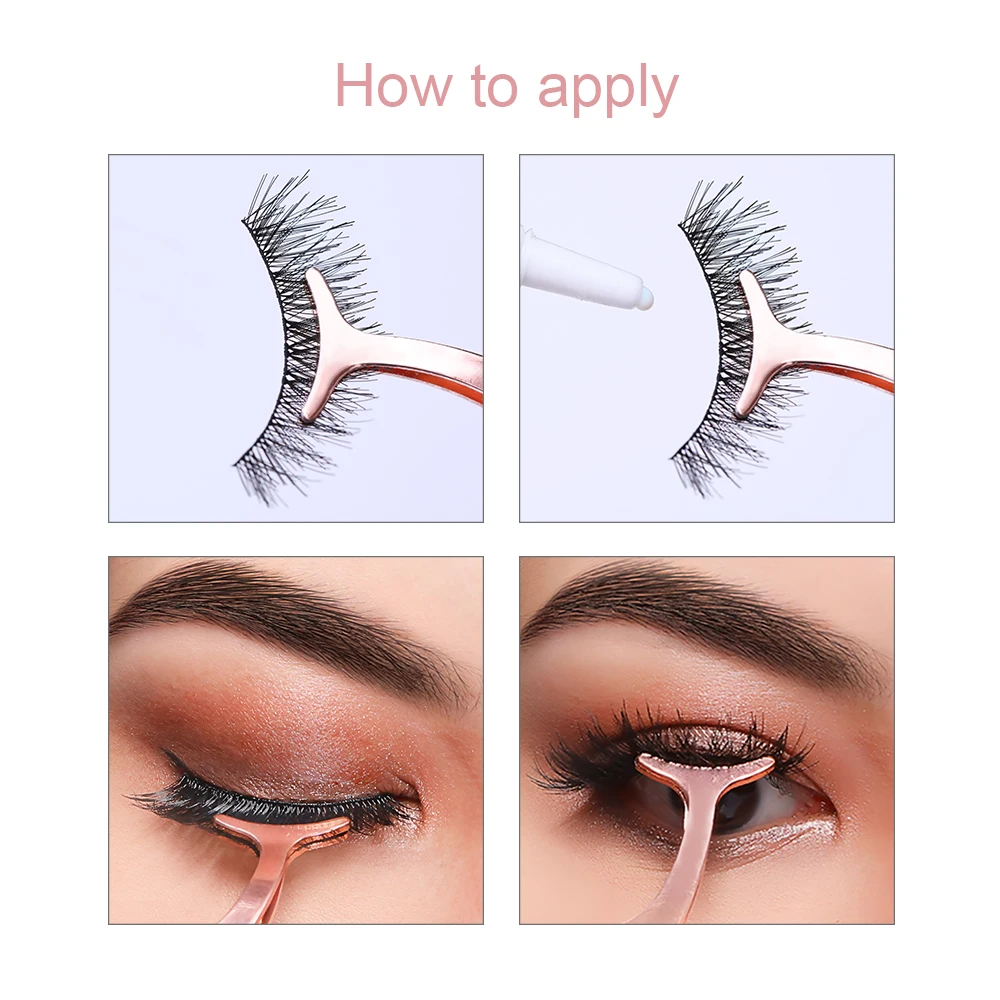 How to apply