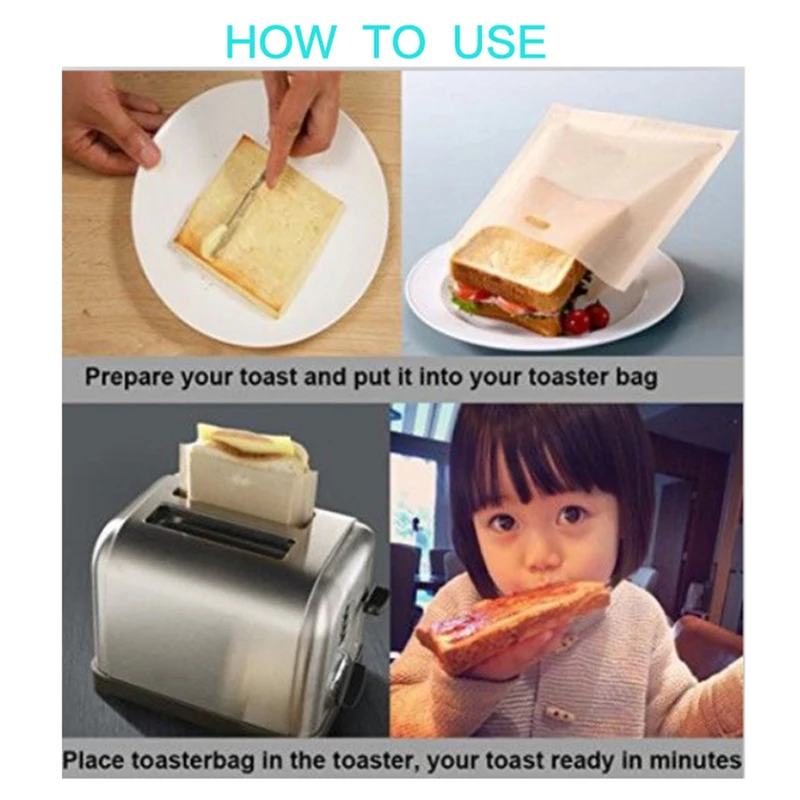 HOW TO USE

Prepare your toast and put it into your toaster bag

Place toasterbag in the toaster, your toast ready in minutes