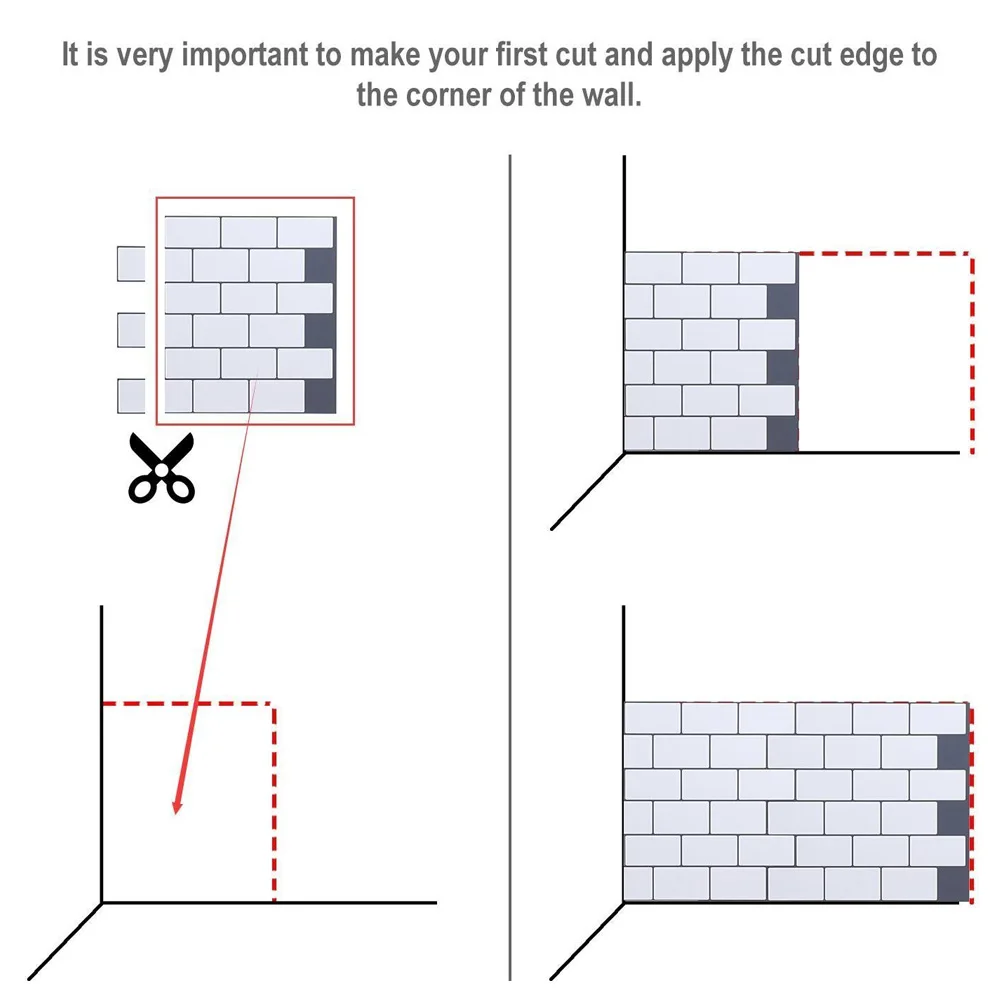 It is very important to make your first cut and apply the cut edge to the corner of the wall.