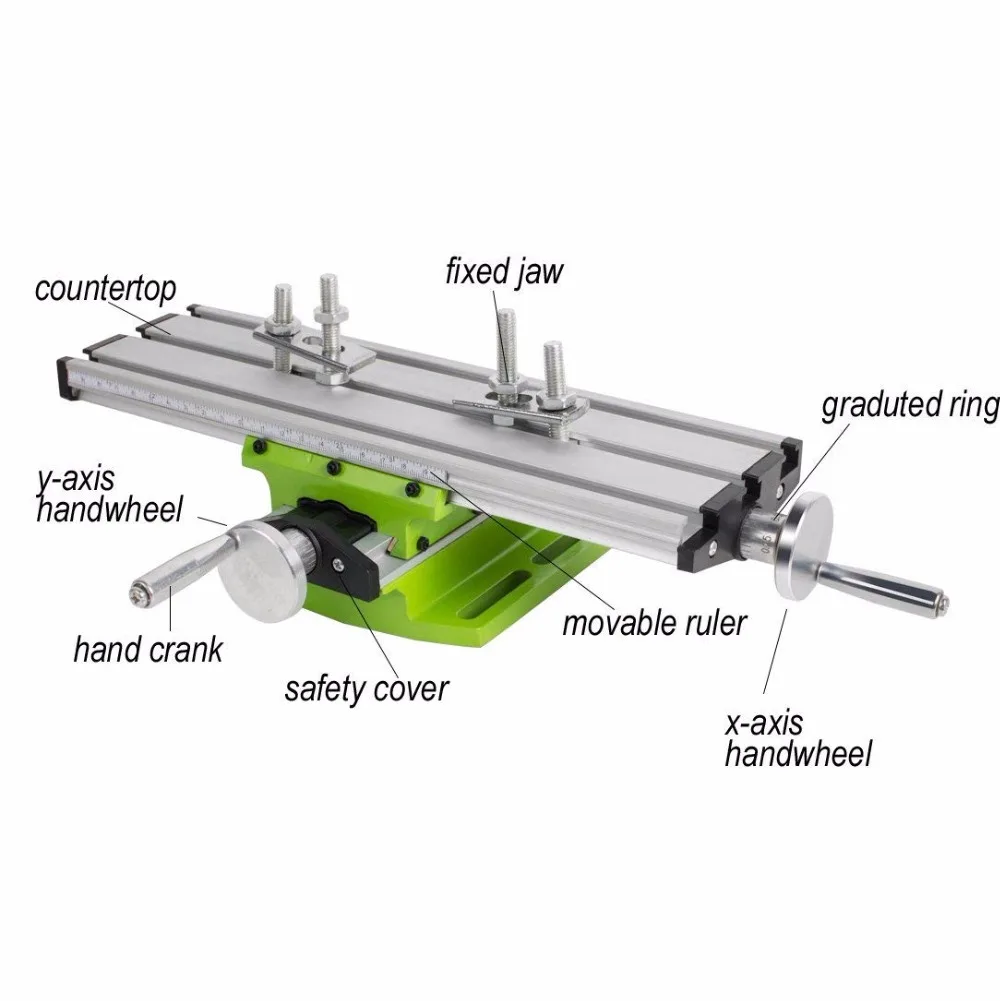 countertop

fixed jaw

graduted ring

y-axis handwheel

hand crank

safety cover

movable ruler

x-axis handwheel