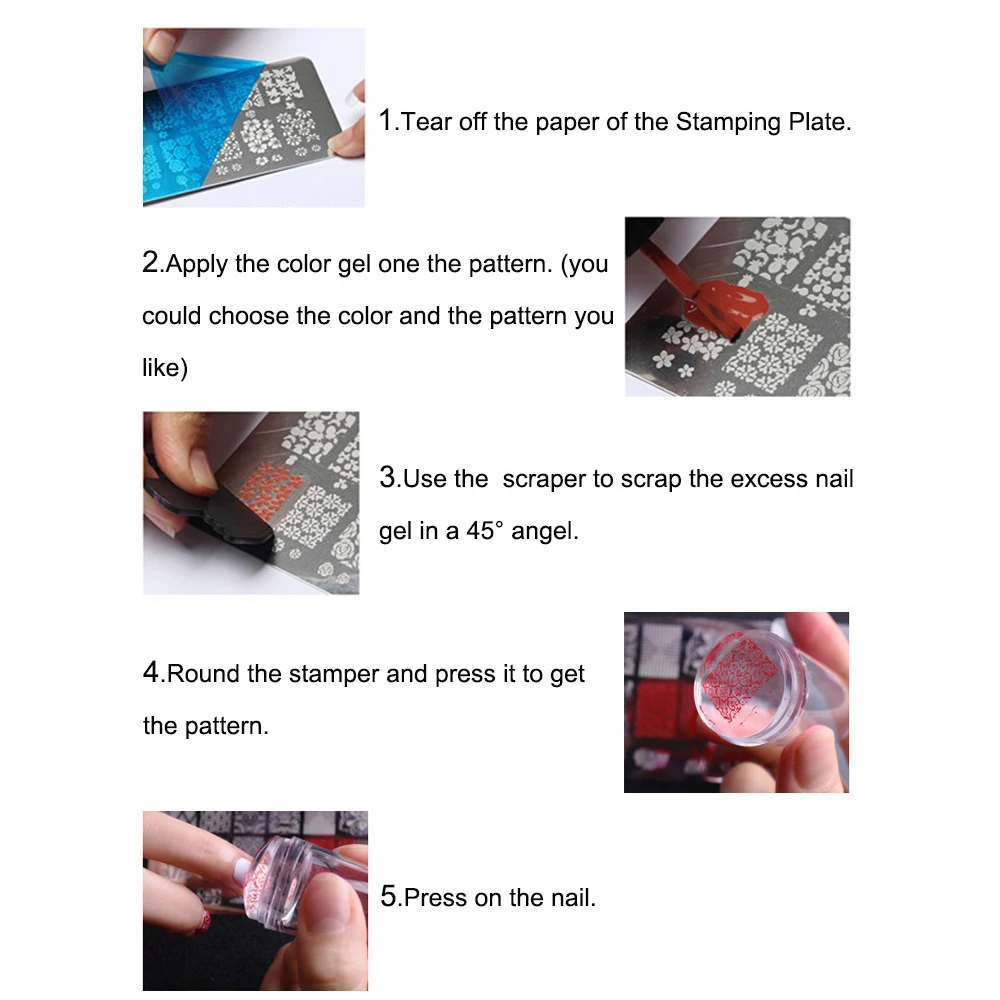 1.Tear off the paper of the Stamping Plate.

2.Apply the color gel one the pattern. (you could choose the color and the pattern you like)

3.Use the scraper to scrap the excess nail gel in a 45° angel.

4.Round the stamper and press it to get the pattern.

5.Press on the nail.