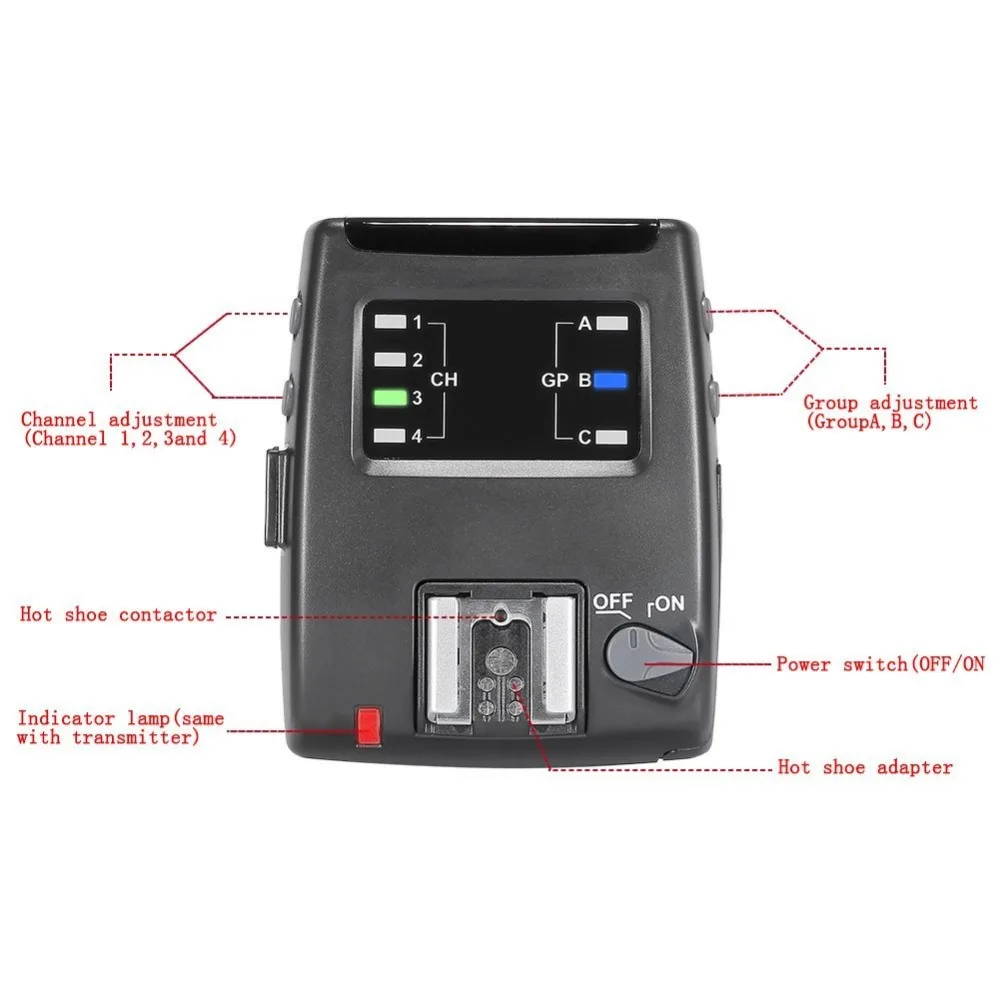 1
2
3
4
CH

A
GP B
C

Channel adjustment
(Channel 1,2,3and 4)

Group adjustment
(GroupA,B,C)

Hot shoe contactor

OFF ON

Power switch(OFF/ON

Indicator lamp(same with transmitter)

Hot shoe adapter