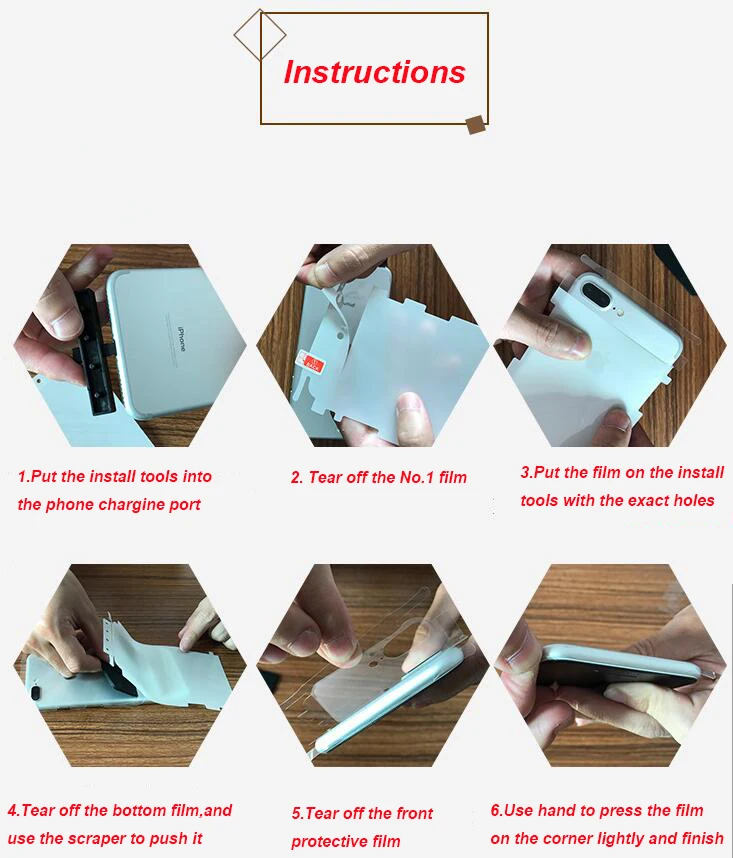 Instructions

iPhone

1.Put the install tools into the phone chargine port

2. Tear off the No.1 film

3.Put the film on the install tools with the exact holes

4.Tear off the bottom film,and use the scraper to push it

5.Tear off the front protective film

6.Use hand to press the film on the corner lightly and finish