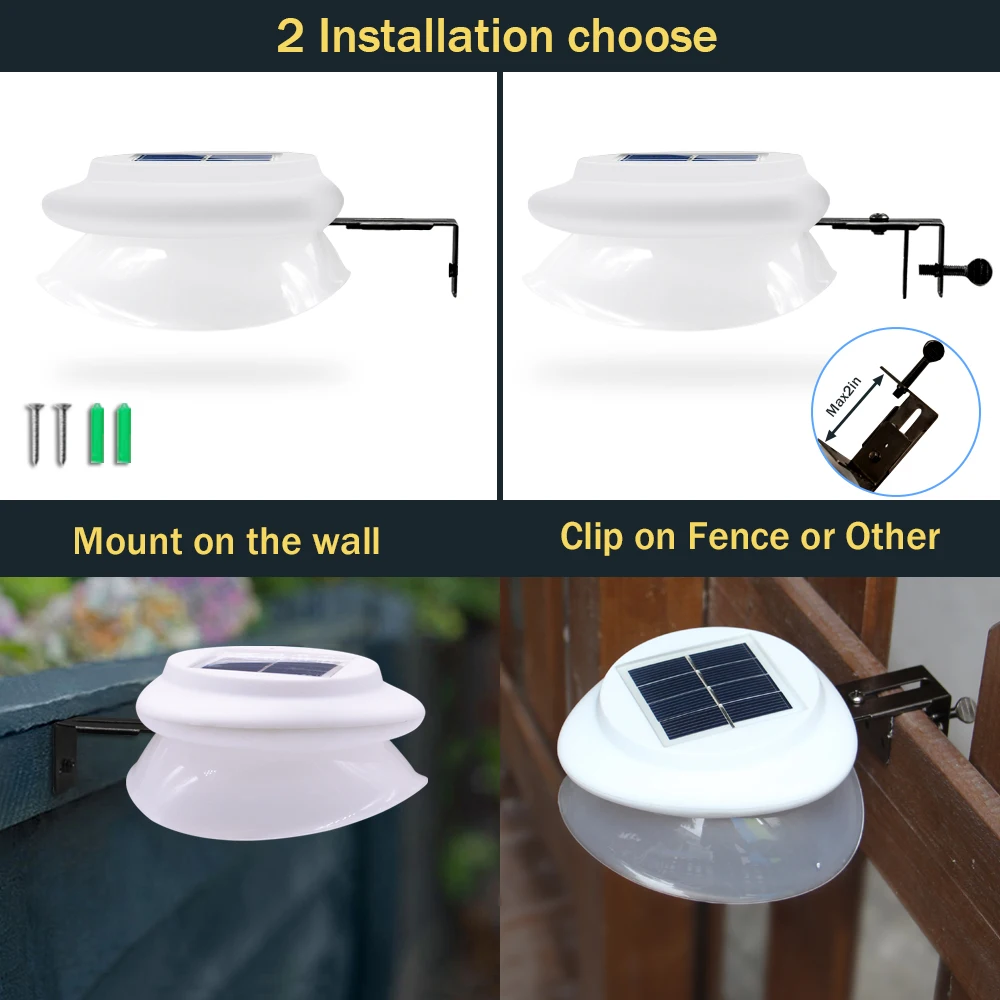 2 Installation choose

Max2in

Mount on the wall

Clip on Fence or Other