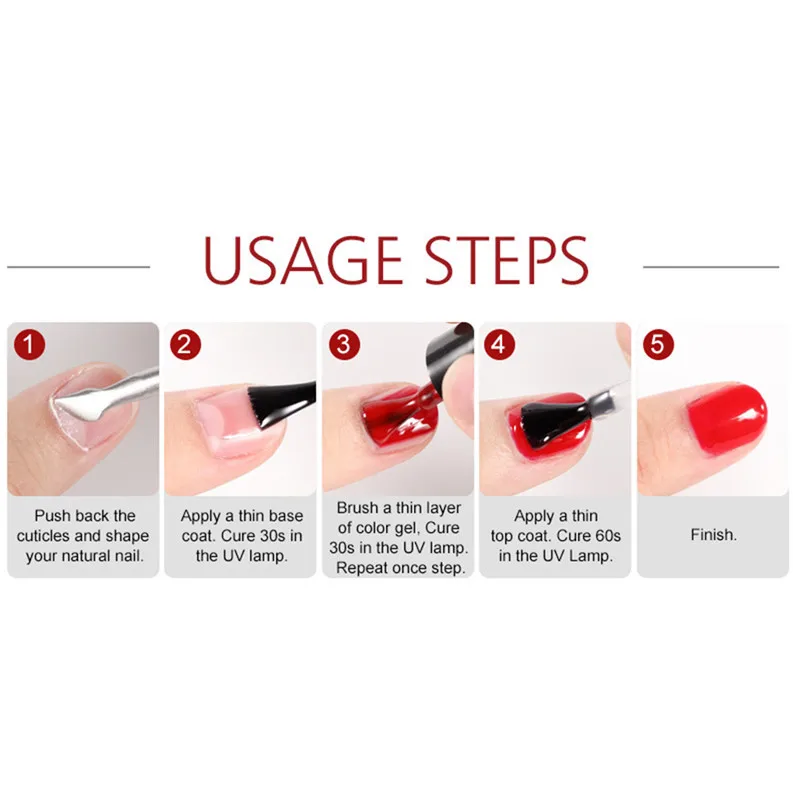 USAGE STEPS

1
Push back the cuticles and shape your natural nail.

2
Apply a thin base coat. Cure 30s in the UV lamp.

3
Brush a thin layer of color gel, Cure 30s in the UV lamp. Repeat once step.

4
Apply a thin top coat. Cure 60s in the UV Lamp.

5
Finish.