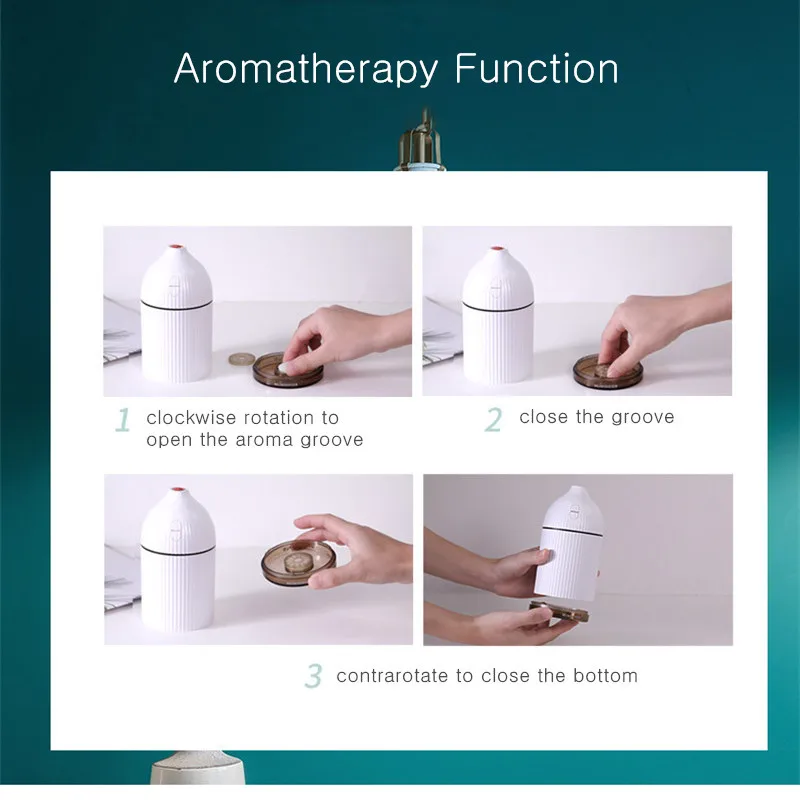 Aromatherapy Function

1 clockwise rotation to open the aroma groove

2 close the groove

3 contrarotate to close the bottom