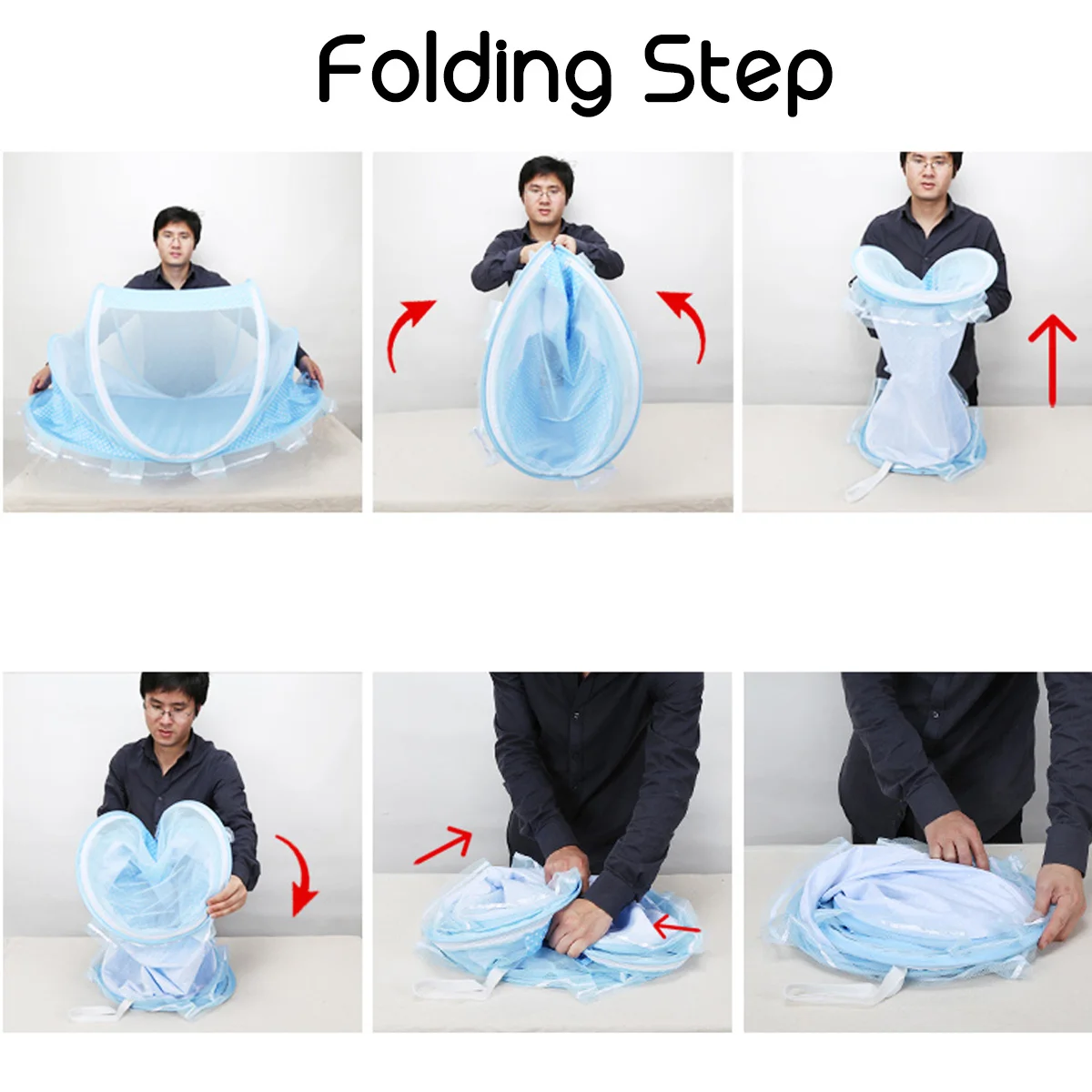 Folding Step