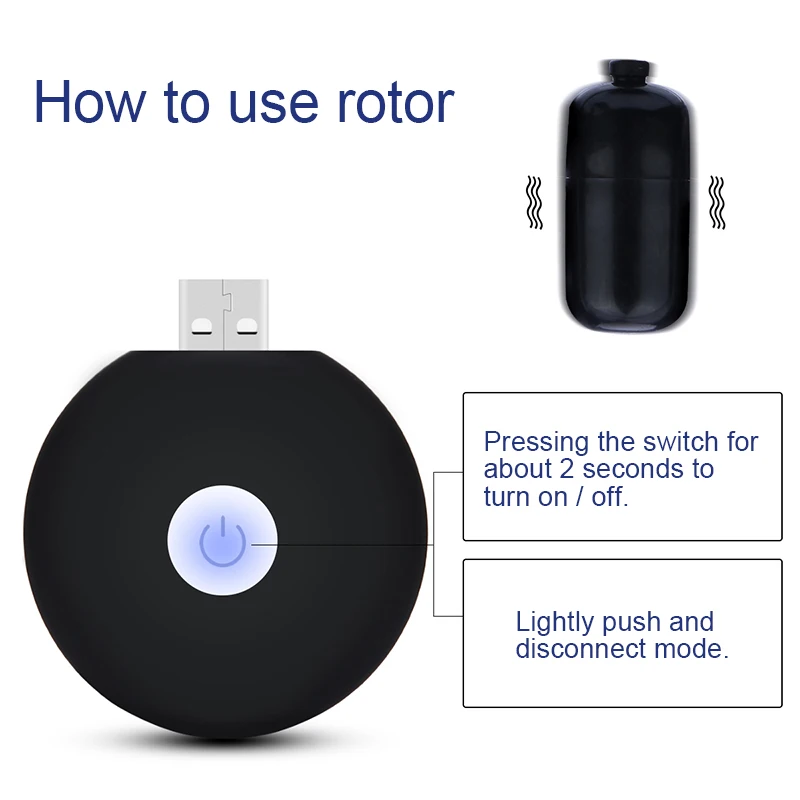 How to use rotor

Pressing the switch for about 2 seconds to turn on / off.

Lightly push and disconnect mode.