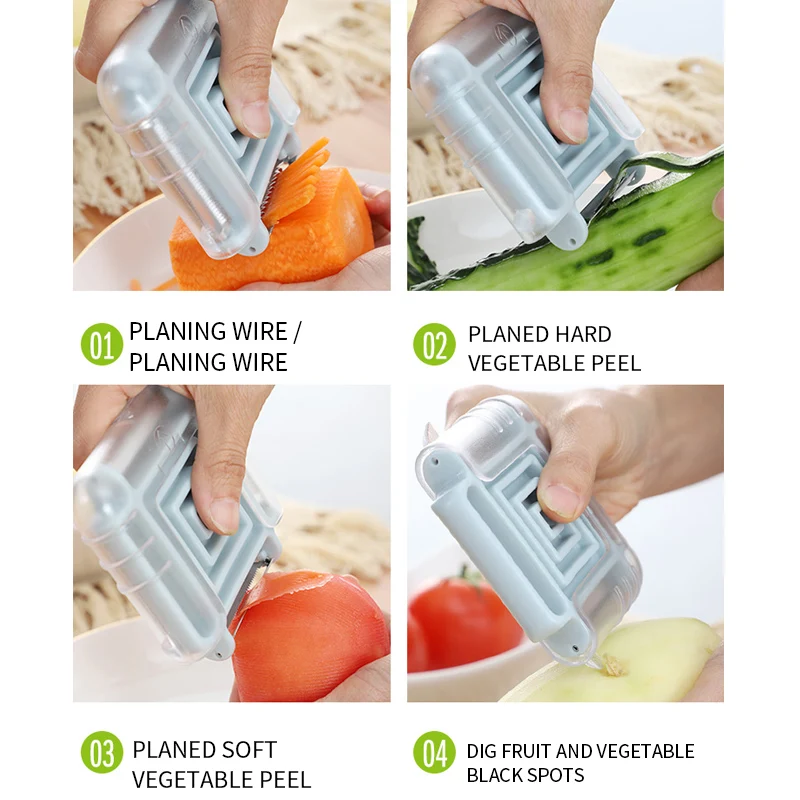 01 PLANING WIRE / PLANING WIRE

02 PLANED HARD VEGETABLE PEEL

03 PLANED SOFT VEGETABLE PEEL

04 DIG FRUIT AND VEGETABLE BLACK SPOTS