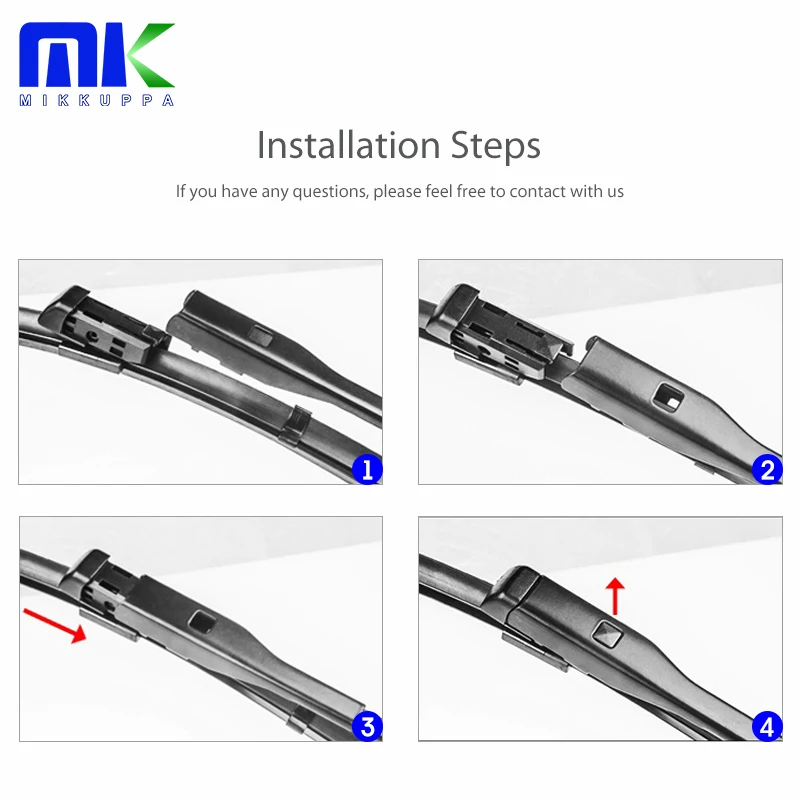 MK
MIKKUPPA

Installation Steps

If you have any questions, please feel free to contact with us

1

2

3

4