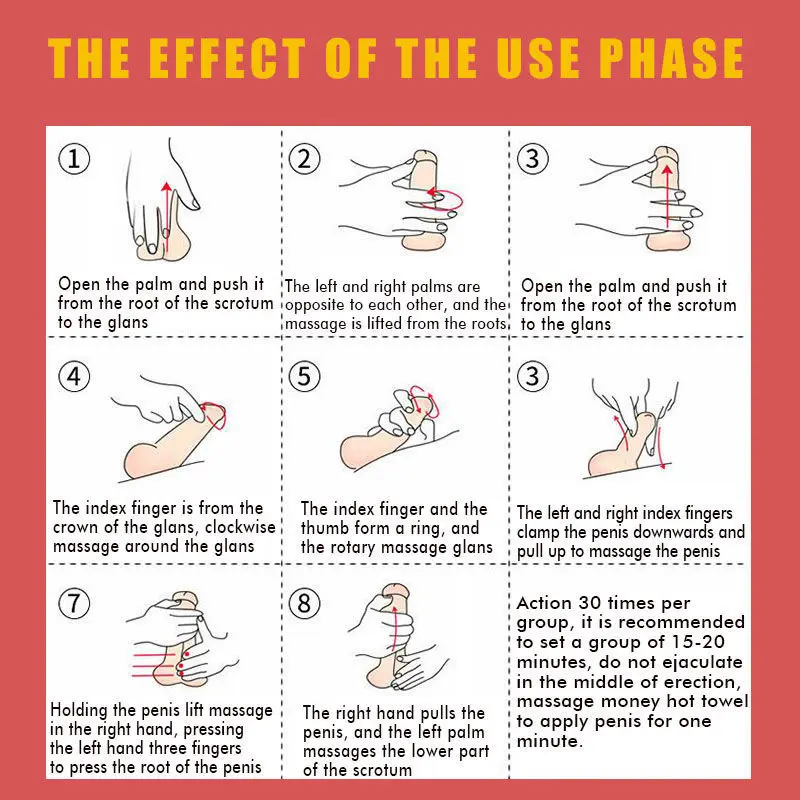 THE EFFECT OF THE USE PHASE

①

Open the palm and push it from the root of the scrotum to the glans

②

The left and right palms are opposite to each other, and the massage is lifted from the roots

③

Open the palm and push it from the root of the scrotum to the glans

④

The index finger is from the crown of the glans, clockwise massage around the glans

⑤

The index finger and the thumb form a ring, and the rotary massage glans

③

The left and right index fingers clamp the penis downwards and pull up to massage the penis

⑦

Holding the penis lift massage in the right hand, pressing the left hand three fingers to press the root of the penis

⑧

The right hand pulls the penis, and the left palm massages the lower part of the scrotum

Action 30 times per group, it is recommended to set a group of 15-20 minutes, do not ejaculate in the middle of erection, massage money hot towel to apply penis for one minute.