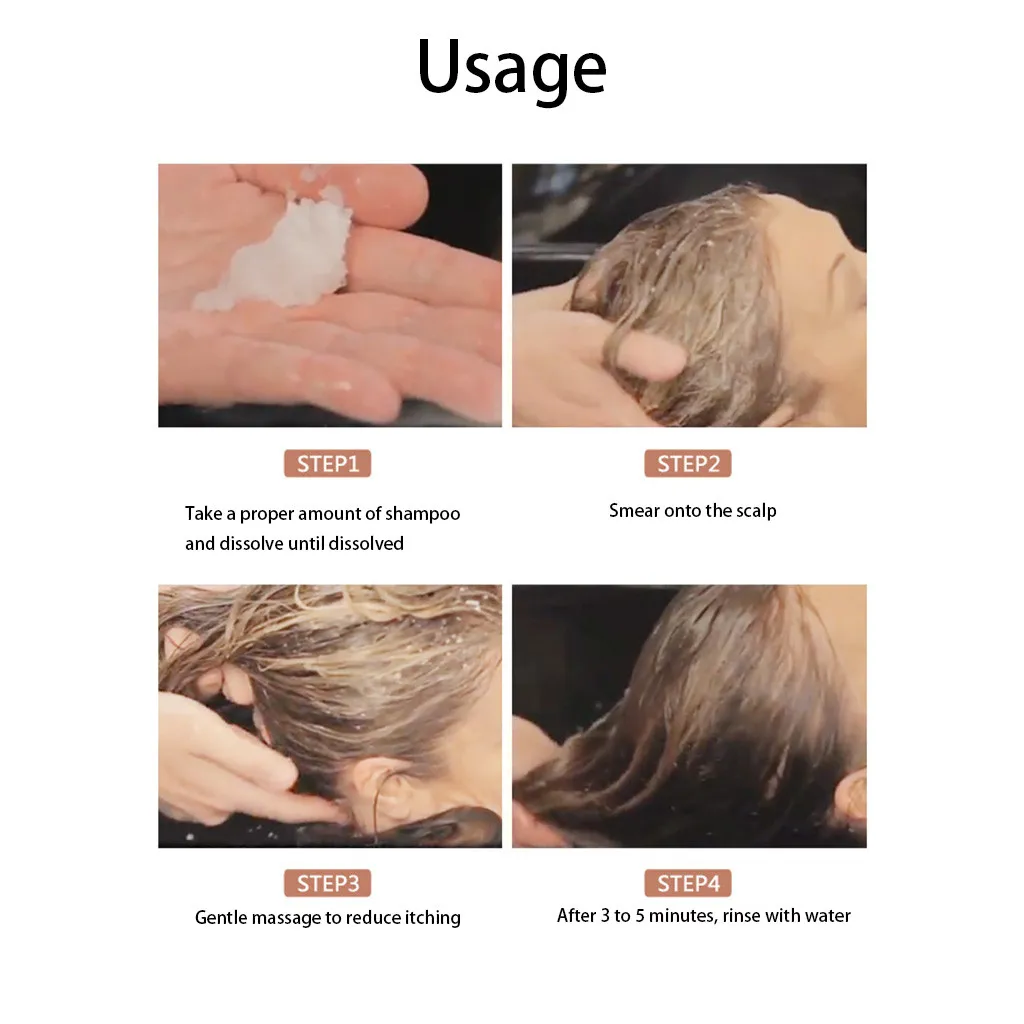 Usage

STEP1

Take a proper amount of shampoo and dissolve until dissolved

STEP2

Smear onto the scalp

STEP3

Gentle massage to reduce itching

STEP4

After 3 to 5 minutes, rinse with water