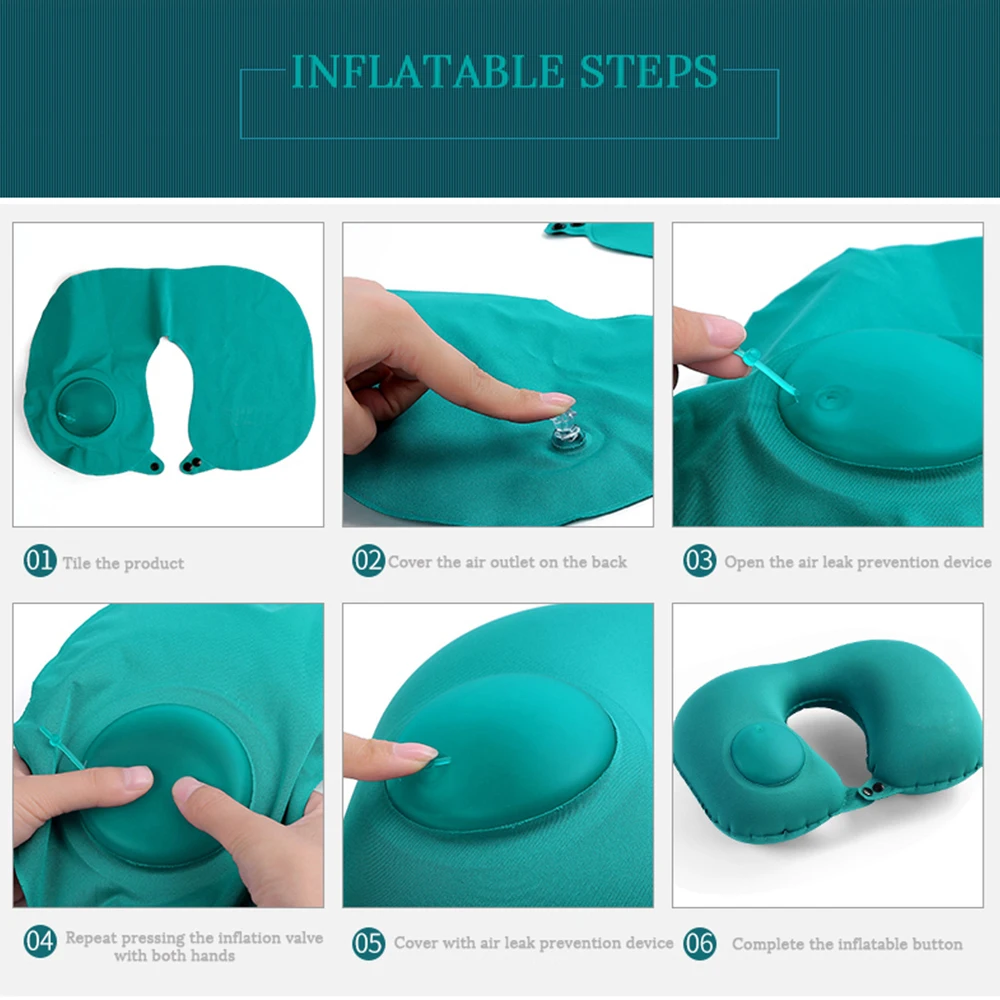 INFLATABLE STEPS

01 Tile the product

02 Cover the air outlet on the back

03 Open the air leak prevention device

04 Repeat pressing the inflation valve with both hands

05 Cover with air leak prevention device

06 Complete the inflatable button