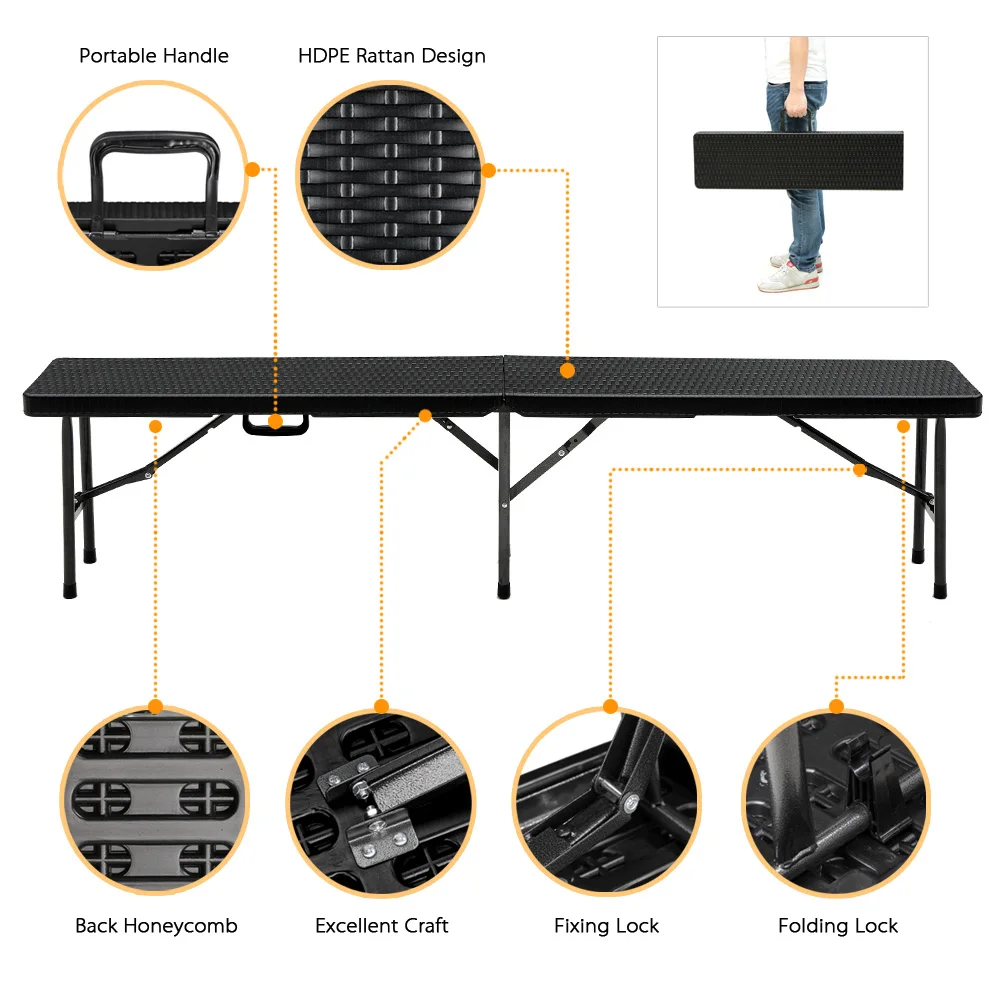 Portable Handle

HDPE Rattan Design

Back Honeycomb

Excellent Craft

Fixing Lock

Folding Lock