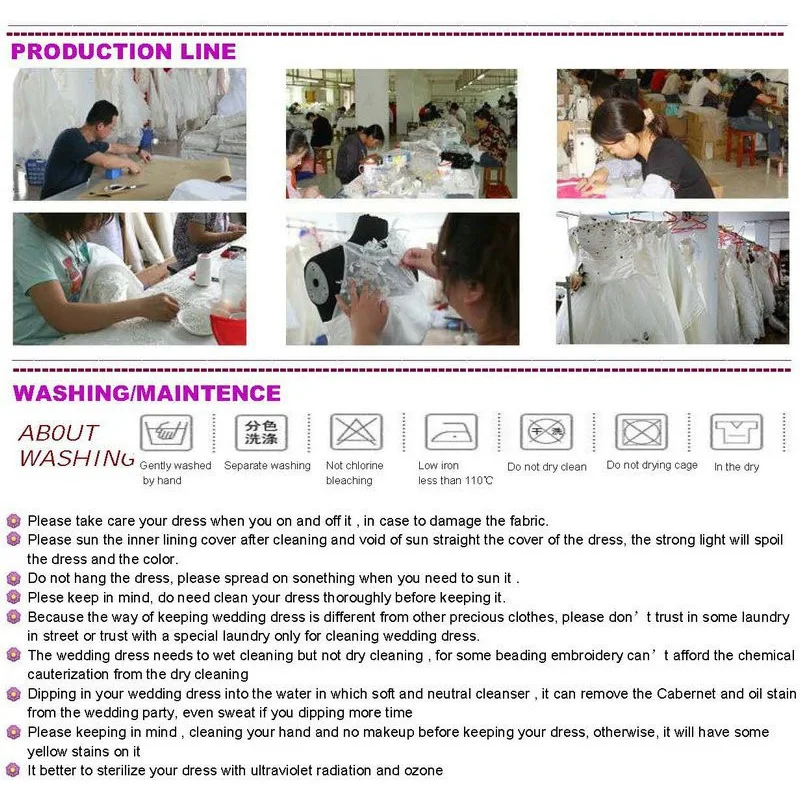 PRODUCTION LINE

WASHING/MAINTENCE

ABOUT WASHING

Gently washed by hand

分色洗涤

Separate washing

Not chlorine bleaching

Low iron less than 110℃

干洗

Do not dry clean

Do not drying cage

In the dry

Please take care your dress when you on and off it , in case to damage the fabric.

Please sun the inner lining cover after cleaning and void of sun straight the cover of the dress, the strong light will spoil the dress and the color.

Do not hang the dress, please spread on sonething when you need to sun it .

Plese keep in mind, do need clean your dress thoroughly before keeping it.

Because the way of keeping wedding dress is different from other precious clothes, please don’t trust in some laundry in street or trust with a special laundry only for cleaning wedding dress.

The wedding dress needs to wet cleaning but not dry cleaning , for some beading embroidery can’t afford the chemical cauterization from the dry cleaning

Dipping in your wedding dress into the water in which soft and neutral cleanser , it can remove the Cabernet and oil stain from the wedding party, even sweat if you dipping more time

Please keeping in mind , cleaning your hand and no makeup before keeping your dress, otherwise, it will have some yellow stains on it

It better to sterilize your dress with ultraviolet radiation and ozone