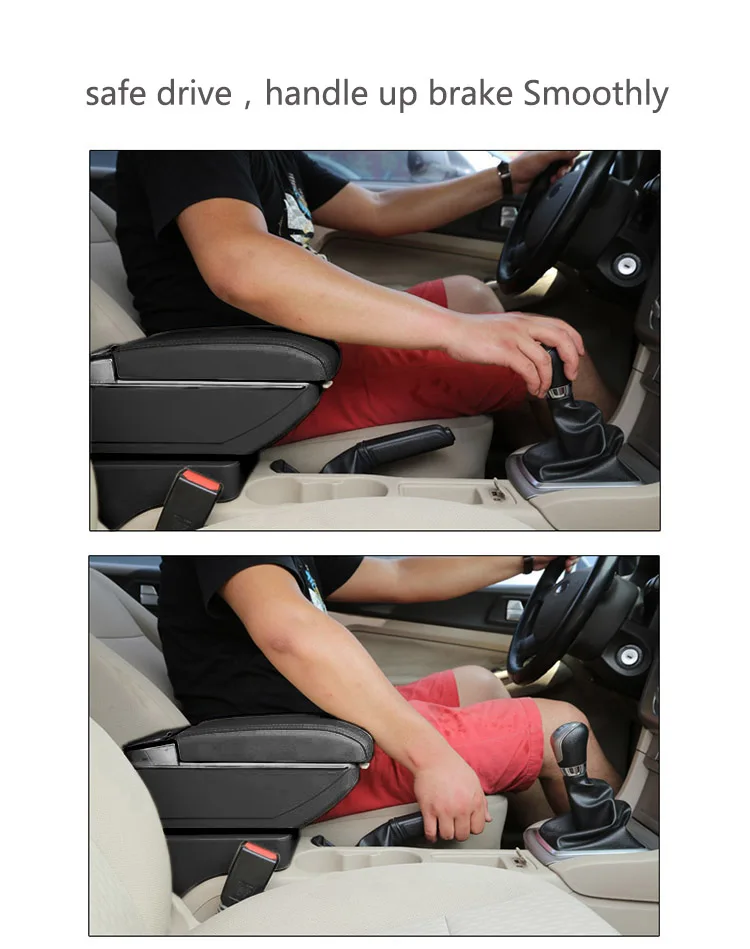 safe drive，handle up brake Smoothly