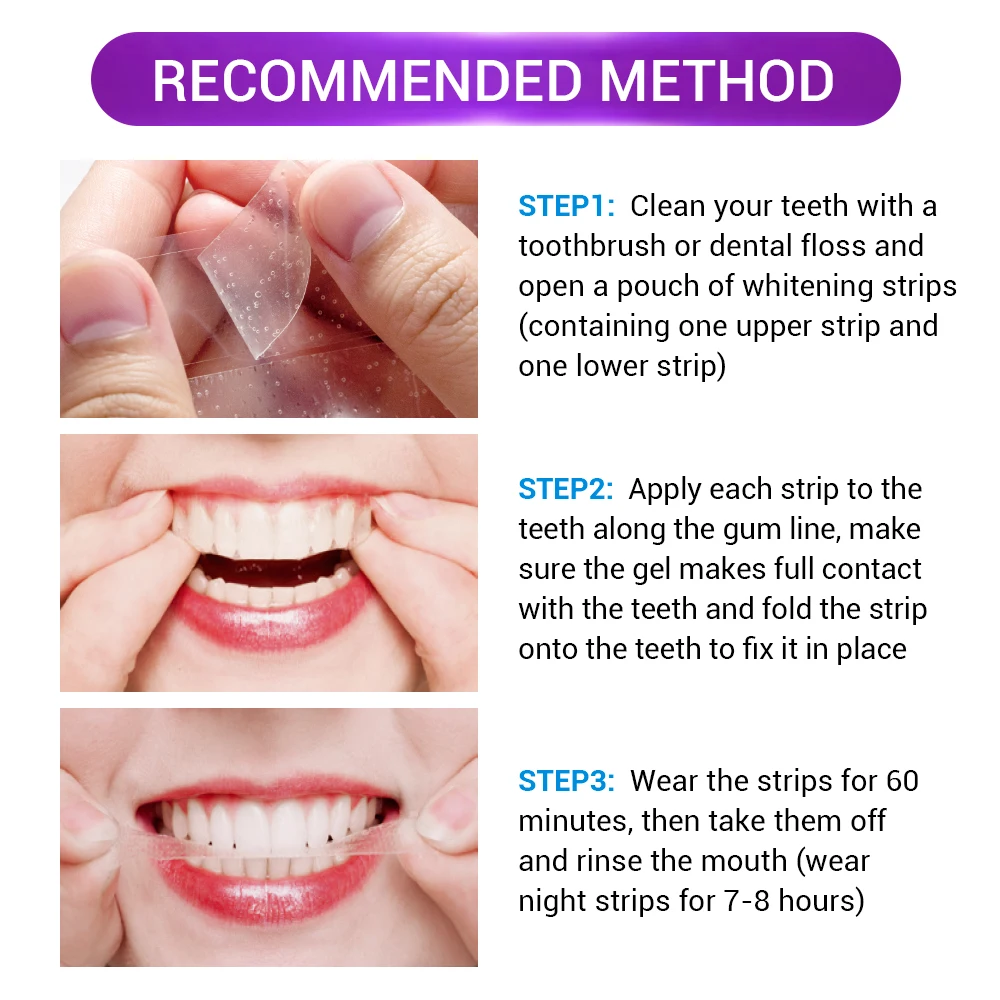 RECOMMENDED METHOD

STEP1: Clean your teeth with a toothbrush or dental floss and open a pouch of whitening strips (containing one upper strip and one lower strip)

STEP2: Apply each strip to the teeth along the gum line, make sure the gel makes full contact with the teeth and fold the strip onto the teeth to fix it in place

STEP3: Wear the strips for 60 minutes, then take them off and rinse the mouth (wear night strips for 7-8 hours)