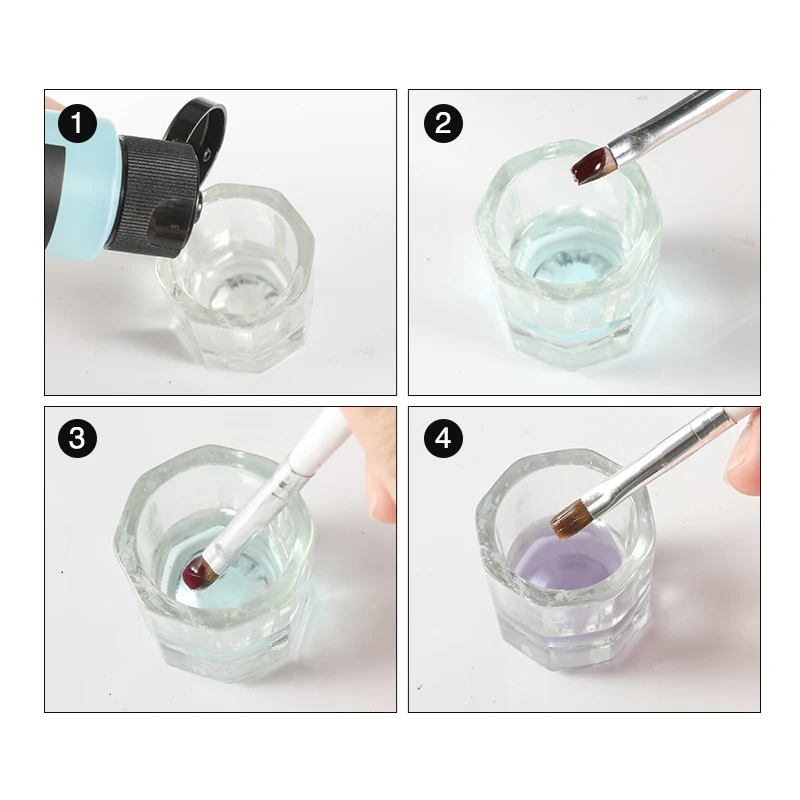 1
2
3
4