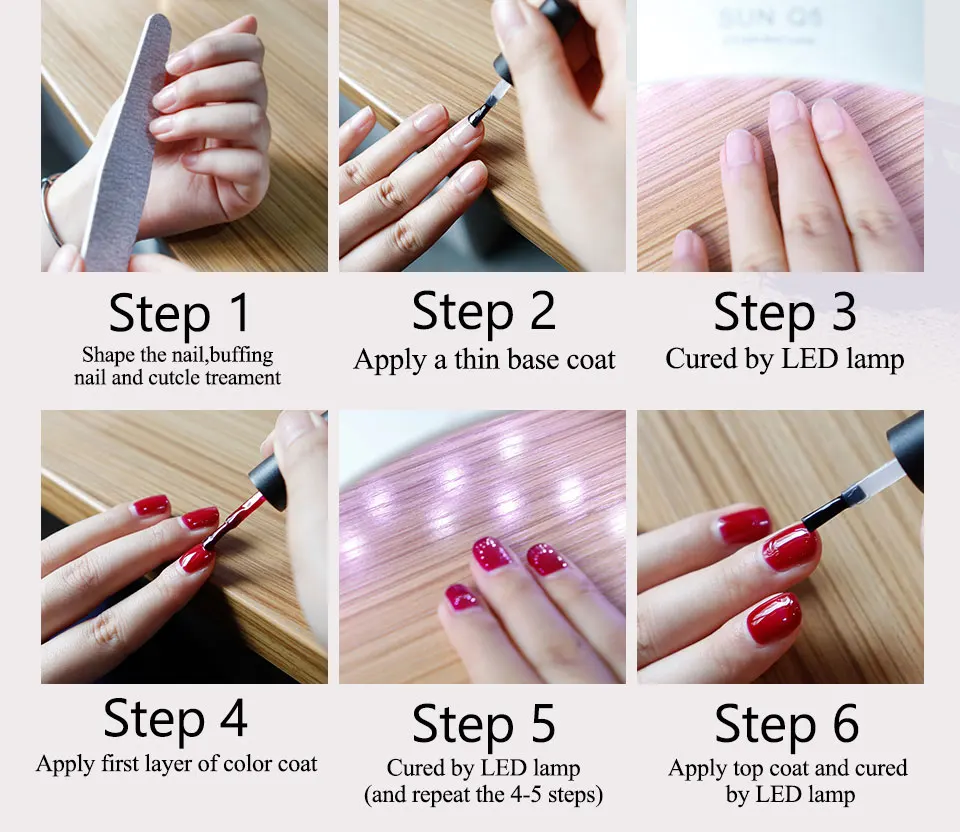 SUN Q5

Step 1
Shape the nail,buffing nail and cutcle treament

Step 2
Apply a thin base coat

Step 3
Cured by LED lamp

Step 4
Apply first layer of color coat

Step 5
Cured by LED lamp (and repeat the 4-5 steps)

Step 6
Apply top coat and cured by LED lamp