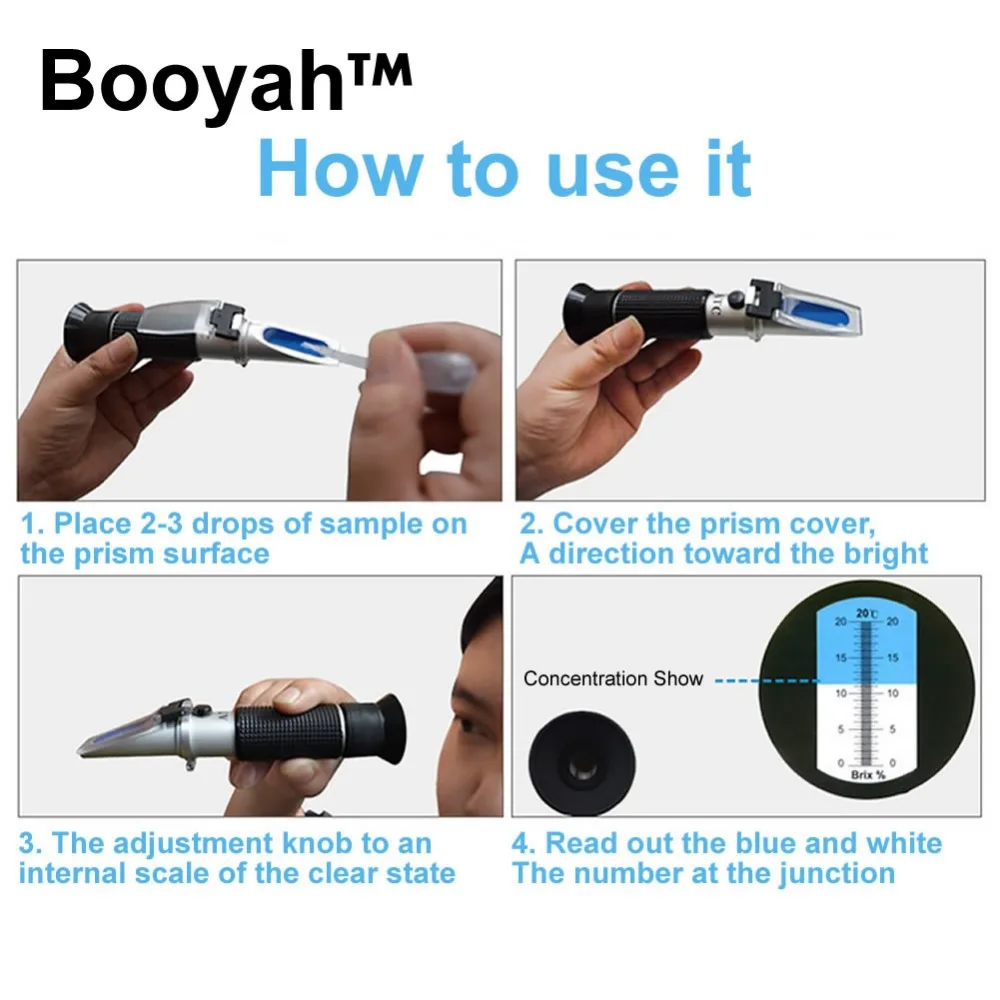 Booyah™
How to use it

1. Place 2-3 drops of sample on the prism surface

2. Cover the prism cover, A direction toward the bright

3. The adjustment knob to an internal scale of the clear state

Concentration Show

20℃
20 20
15 15
10 10
5 5
0 0
Brix %

4. Read out the blue and white The number at the junction