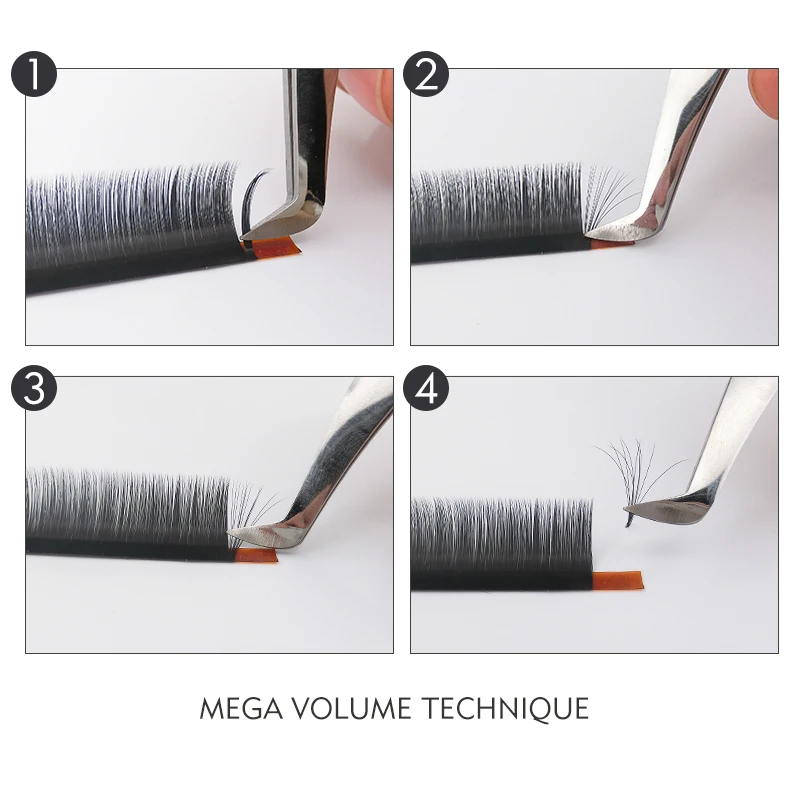 1

2

3

4

MEGA VOLUME TECHNIQUE