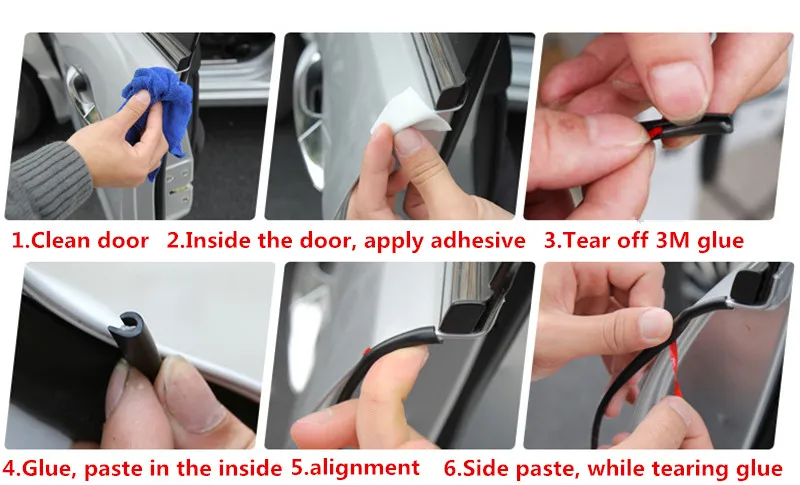 1.Clean door 2.Inside the door, apply adhesive 3.Tear off 3M glue

4.Glue, paste in the inside 5.alignment 6.Side paste, while tearing glue