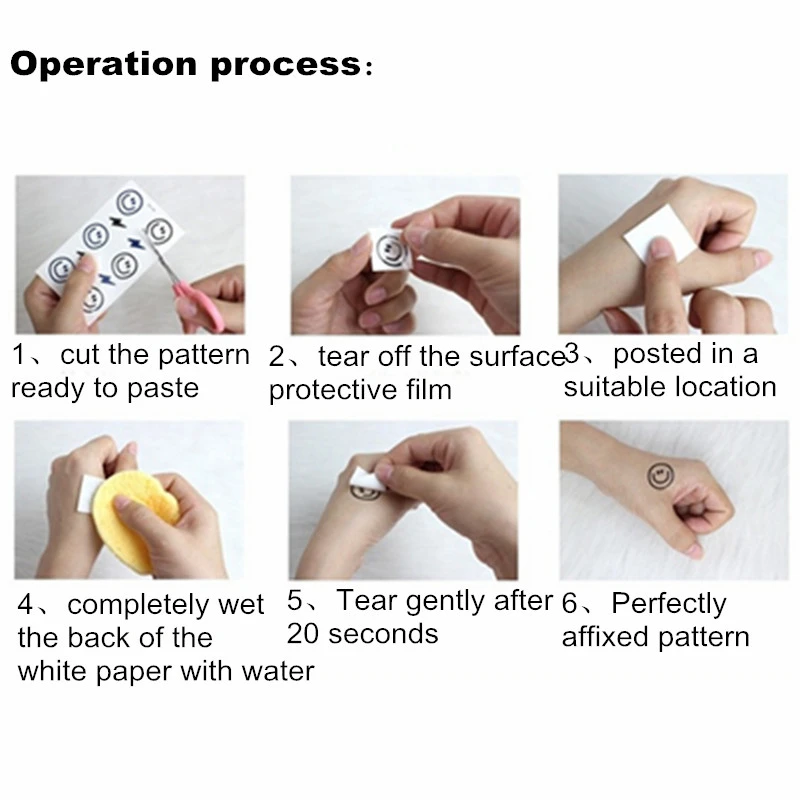 Operation process：

1、cut the pattern ready to paste

2、tear off the surface protective film

3、posted in a suitable location

4、completely wet the back of the white paper with water

5、Tear gently after 20 seconds

6、Perfectly affixed pattern