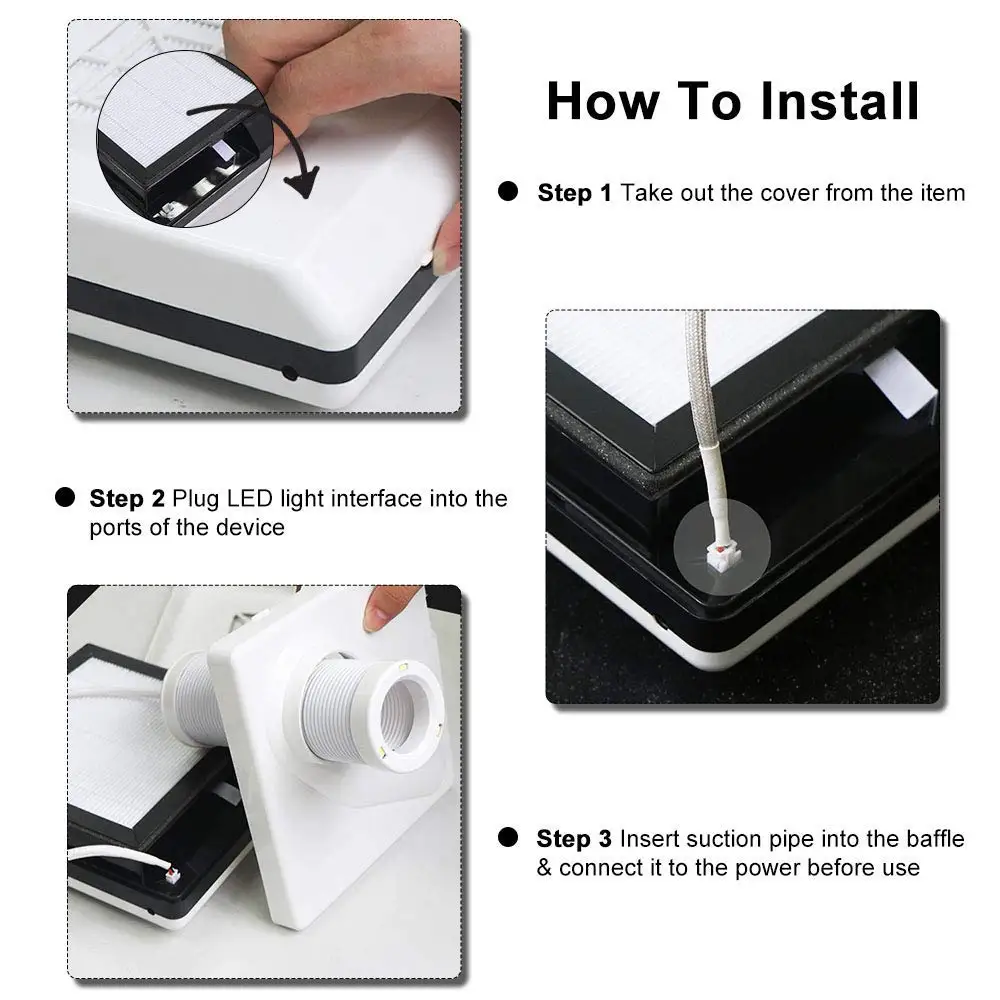 How To Install

Step 1 Take out the cover from the item

Step 2 Plug LED light interface into the ports of the device

Step 3 Insert suction pipe into the baffle & connect it to the power before use