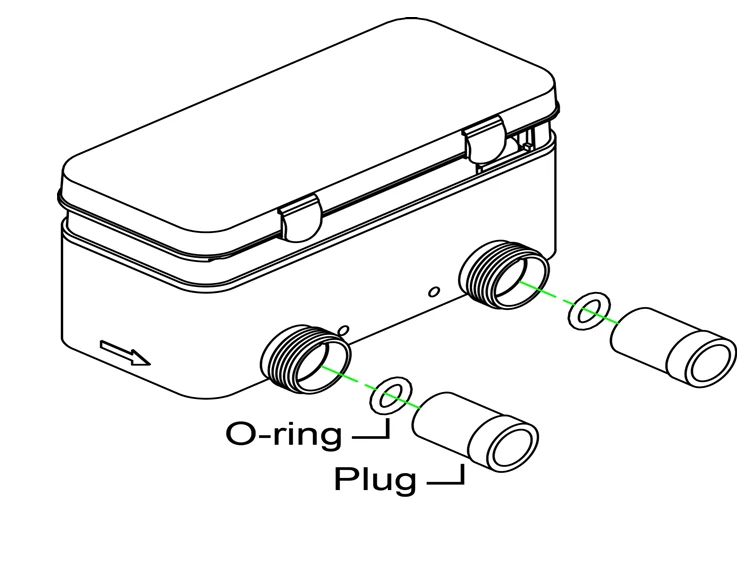 O-ring
Plug