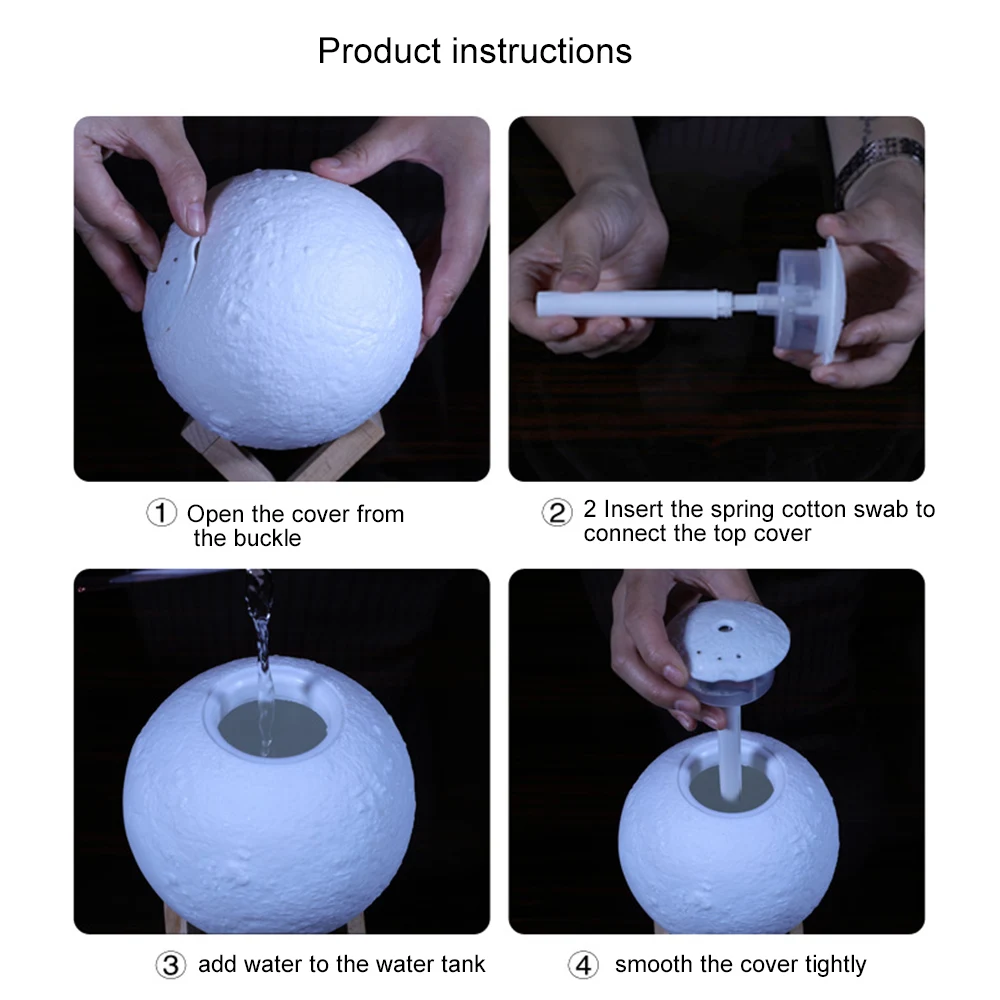 Product instructions

① Open the cover from the buckle

② 2 Insert the spring cotton swab to connect the top cover

③ add water to the water tank

④ smooth the cover tightly