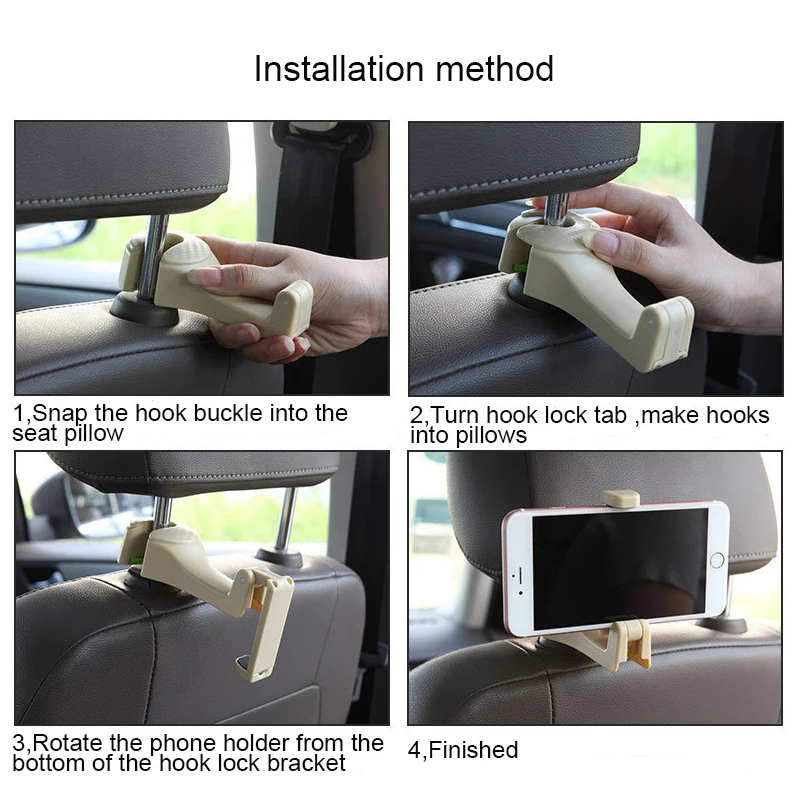 Installation method

1,Snap the hook buckle into the seat pillow

2,Turn hook lock tab ,make hooks into pillows

3,Rotate the phone holder from the bottom of the hook lock bracket

4,Finished