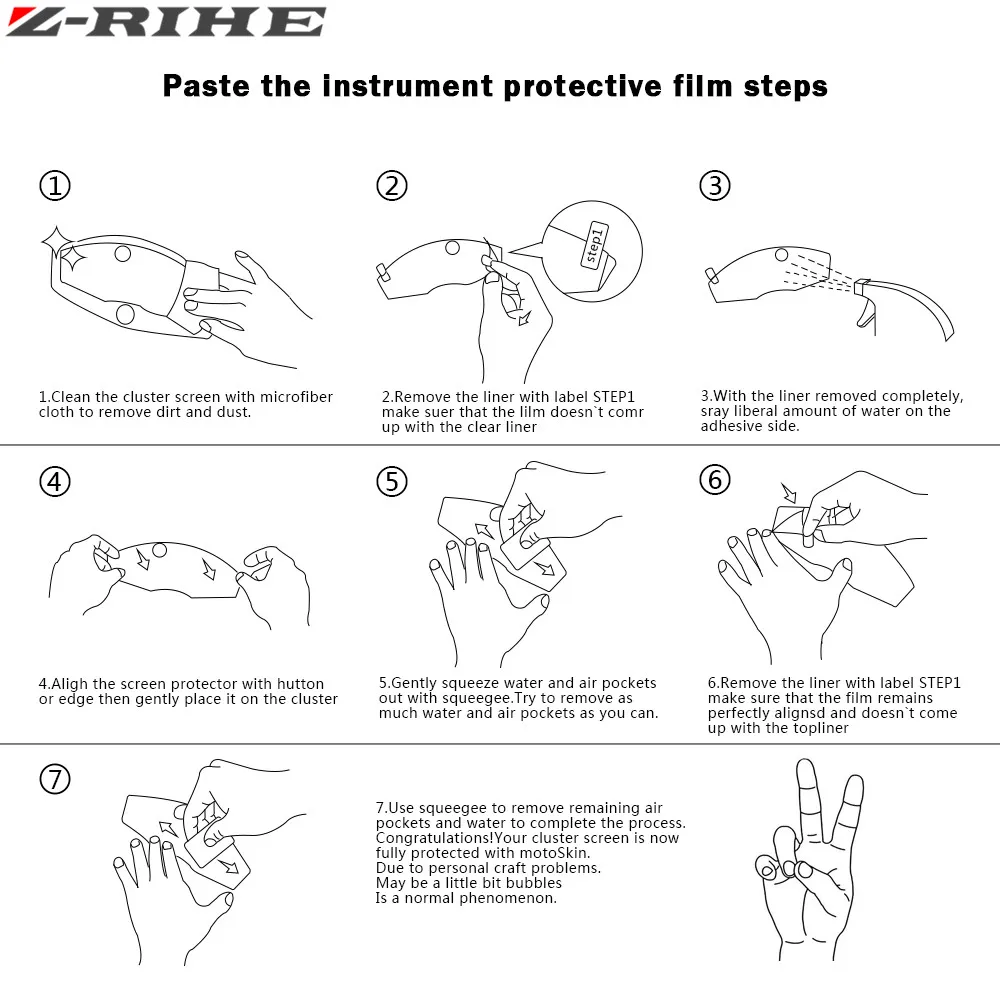 Z-RIHE

Paste the instrument protective film steps

①

1.Clean the cluster screen with microfiber cloth to remove dirt and dust.

②

step1

2.Remove the liner with label STEP1 make suer that the lilm doesn`t comr up with the clear liner

③

3.With the liner removed completely, sray liberal amount of water on the adhesive side.

④

4.Aligh the screen protector with hutton or edge then gently place it on the cluster

⑤

5.Gently squeeze water and air pockets out with squeegee.Try to remove as much water and air pockets as you can.

⑥

6.Remove the liner with label STEP1 make sure that the film remains perfectly alignsd and doesn`t come up with the topliner

⑦

7.Use squeegee to remove remaining air pockets and water to complete the process. Congratulations!Your cluster screen is now fully protected with motoSkin.
Due to personal craft problems.
May be a little bit bubbles
Is a normal phenomenon.