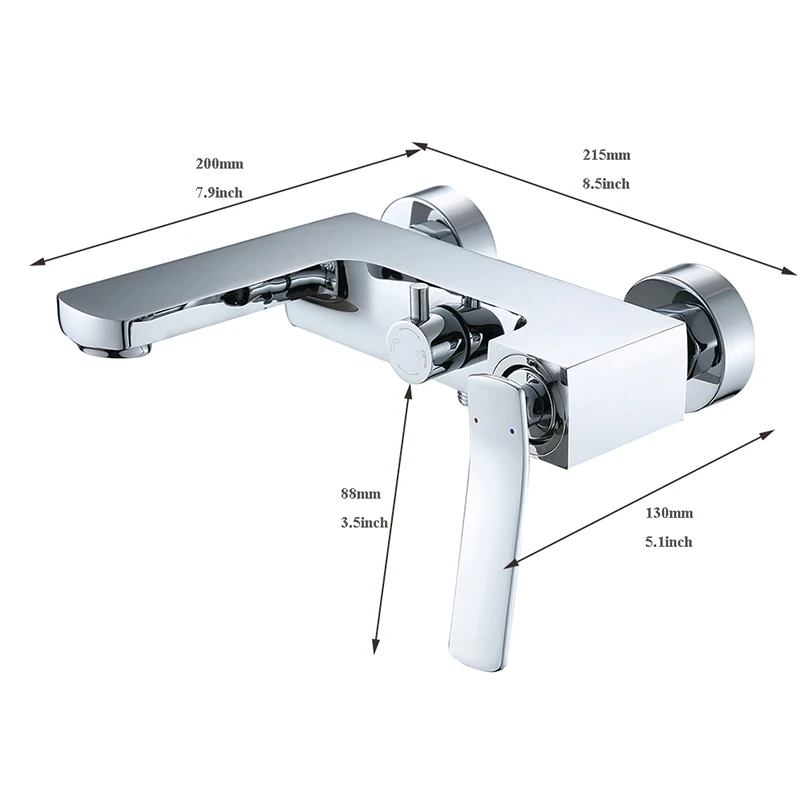 200mm
7.9inch

215mm
8.5inch

88mm
3.5inch

130mm
5.1inch