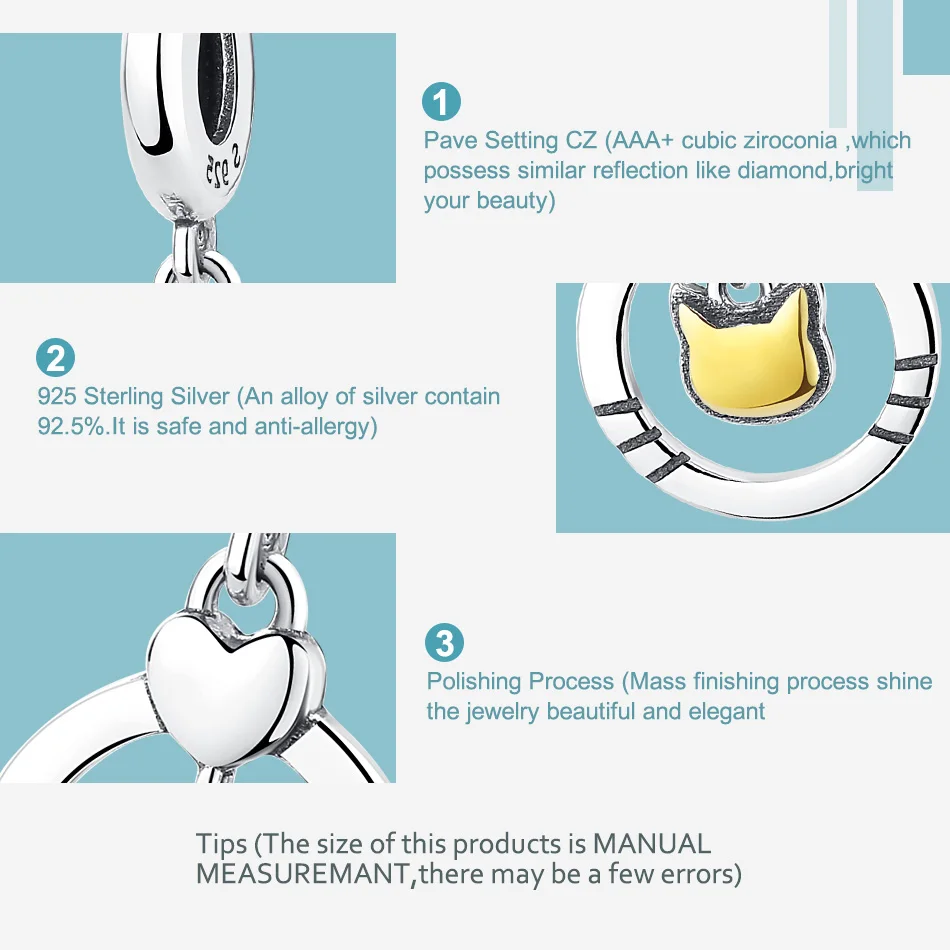 S 925

1

Pave Setting CZ (AAA+ cubic ziroconia ,which possess similar reflection like diamond,bright your beauty)

2

925 Sterling Silver (An alloy of silver contain 92.5%.It is safe and anti-allergy)

3

Polishing Process (Mass finishing process shine the jewelry beautiful and elegant

Tips (The size of this products is MANUAL MEASUREMANT,there may be a few errors)