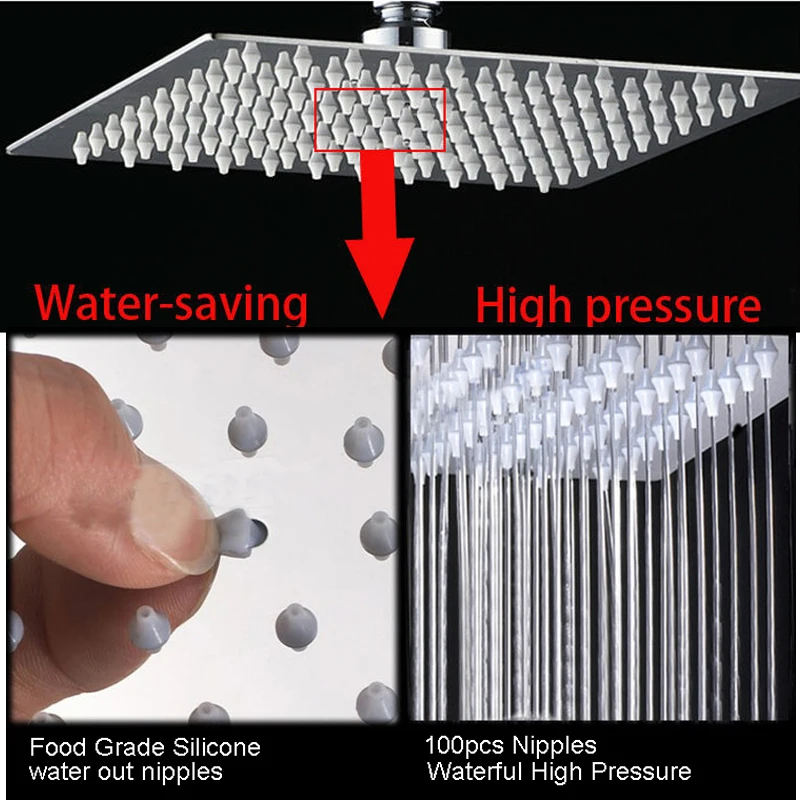 Water-saving

High pressure

Food Grade Silicone water out nipples

100pcs Nipples Waterful High Pressure