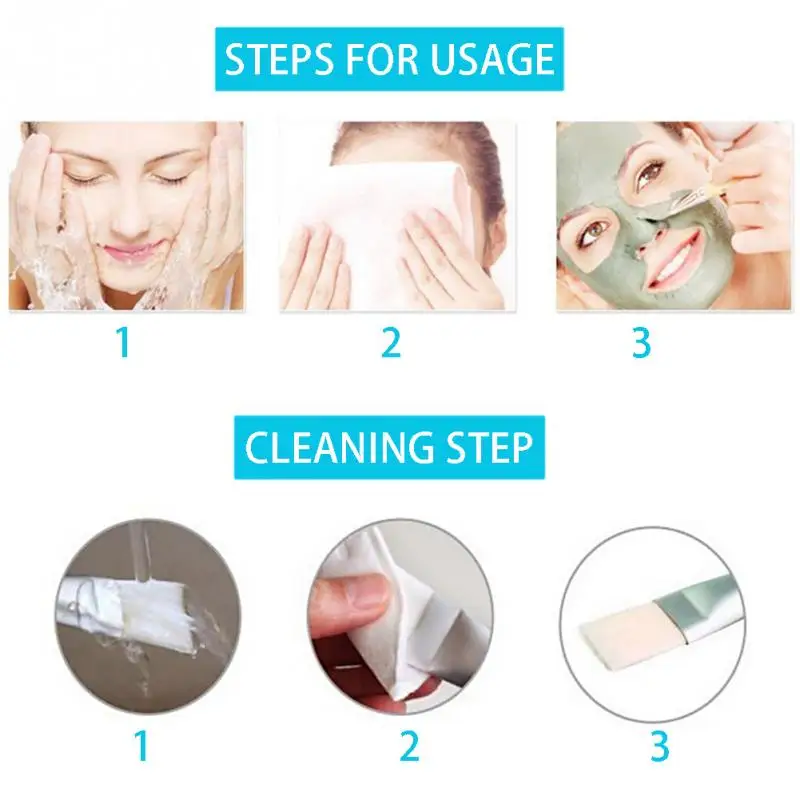 STEPS FOR USAGE

1

2

3

CLEANING STEP

1

2

3