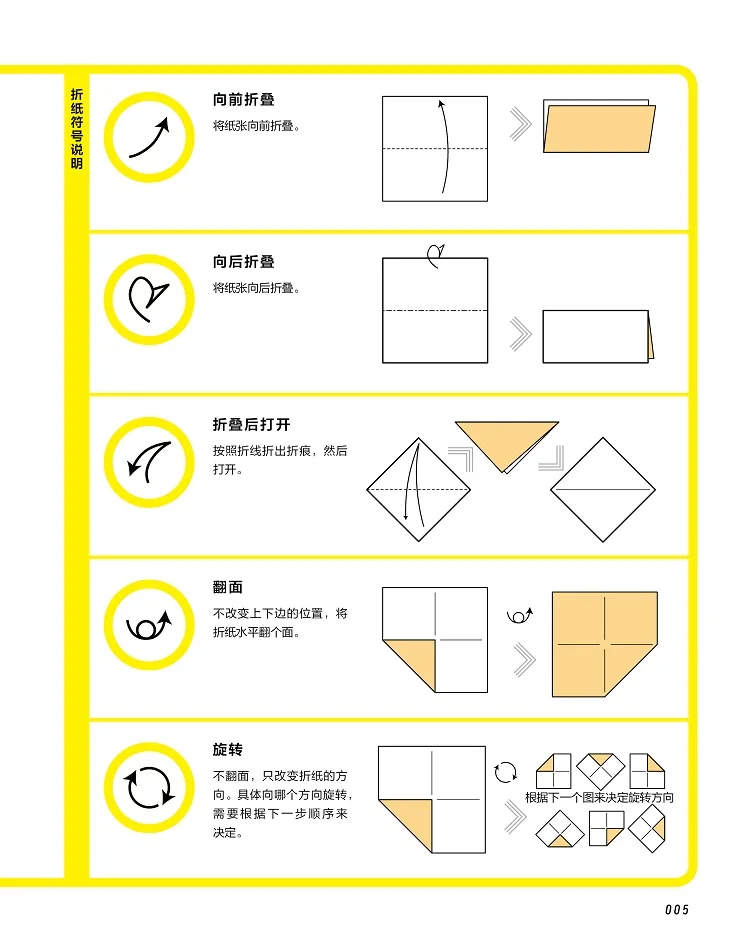 折纸符号说明

向前折叠
将纸张向前折叠。

向后折叠
将纸张向后折叠。

折叠后打开
按照折线折出折痕，然后打开。

翻面
不改变上下边的位置，将折纸水平翻个面。

旋转
不翻面，只改变折纸的方向。具体向哪个方向旋转，需要根据下一步顺序来决定。

根据下一个图来决定旋转方向

005