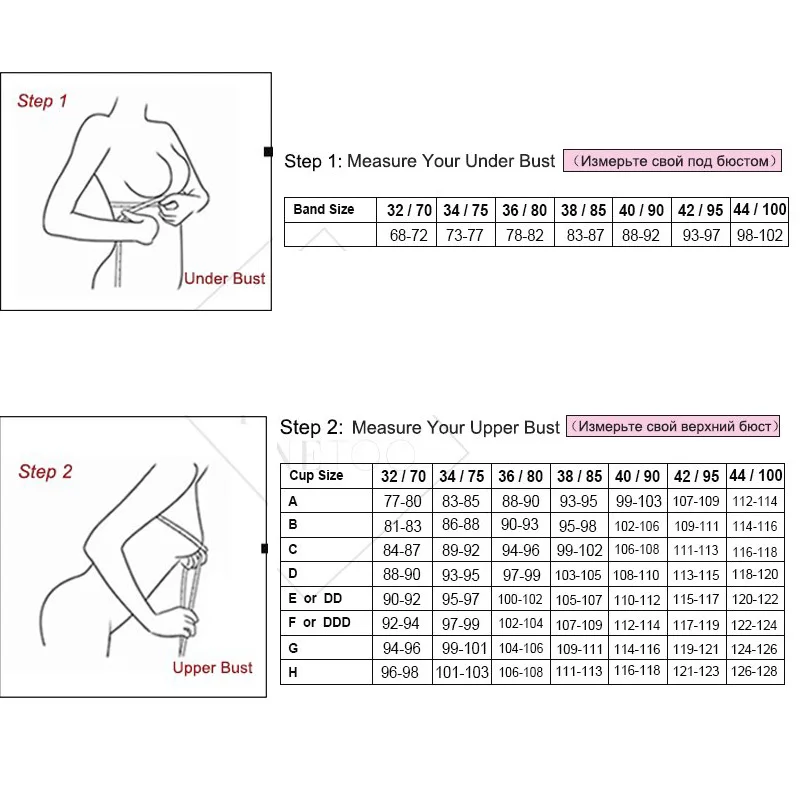 Step 1

Under Bust

Step 1: Measure Your Under Bust （Измерьте свой под бюстом）

| Band Size | 32 / 70 | 34 / 75 | 36 / 80 | 38 / 85 | 40 / 90 | 42 / 95 | 44 / 100 |
|---|---|---|---|---|---|---|---|
| | 68-72 | 73-77 | 78-82 | 83-87 | 88-92 | 93-97 | 98-102 |

Step 2

Upper Bust

Step 2: Measure Your Upper Bust （Измерьте свой верхний бюст）

| Cup Size | 32 / 70 | 34 / 75 | 36 / 80 | 38 / 85 | 40 / 90 | 42 / 95 | 44 / 100 |
|---|---|---|---|---|---|---|---|
| A | 77-80 | 83-85 | 88-90 | 93-95 | 99-103 | 107-109 | 112-114 |
| B | 81-83 | 86-88 | 90-93 | 95-98 | 102-106 | 109-111 | 114-116 |
| C | 84-87 | 89-92 | 94-96 | 99-102 | 106-108 | 111-113 | 116-118 |
| D | 88-90 | 93-95 | 97-99 | 103-105 | 108-110 | 113-115 | 118-120 |
| E or DD | 90-92 | 95-97 | 100-102 | 105-107 | 110-112 | 115-117 | 120-122 |
| F or DDD | 92-94 | 97-99 | 102-104 | 107-109 | 112-114 | 117-119 | 122-124 |
| G | 94-96 | 99-101 | 104-106 | 109-111 | 114-116 | 119-121 | 124-126 |
| H | 96-98 | 101-103 | 106-108 | 111-113 | 116-118 | 121-123 | 126-128 |