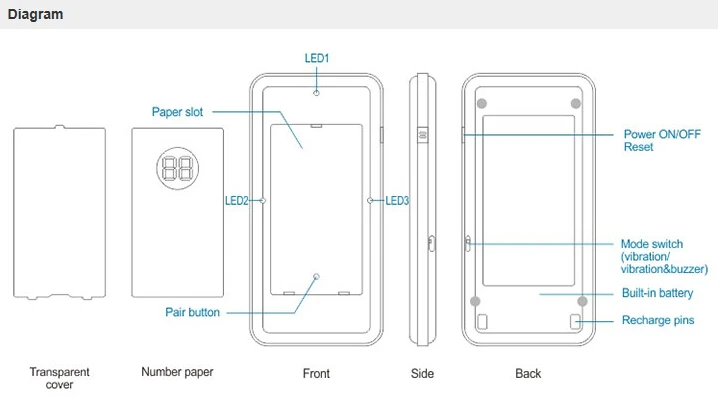 Diagram

LED1

Paper slot

88

LED2

LED3

Pair button

Power ON/OFF
Reset

Mode switch
(vibration/
vibration&buzzer)

Built-in battery

Recharge pins

Transparent cover

Number paper

Front

Side

Back