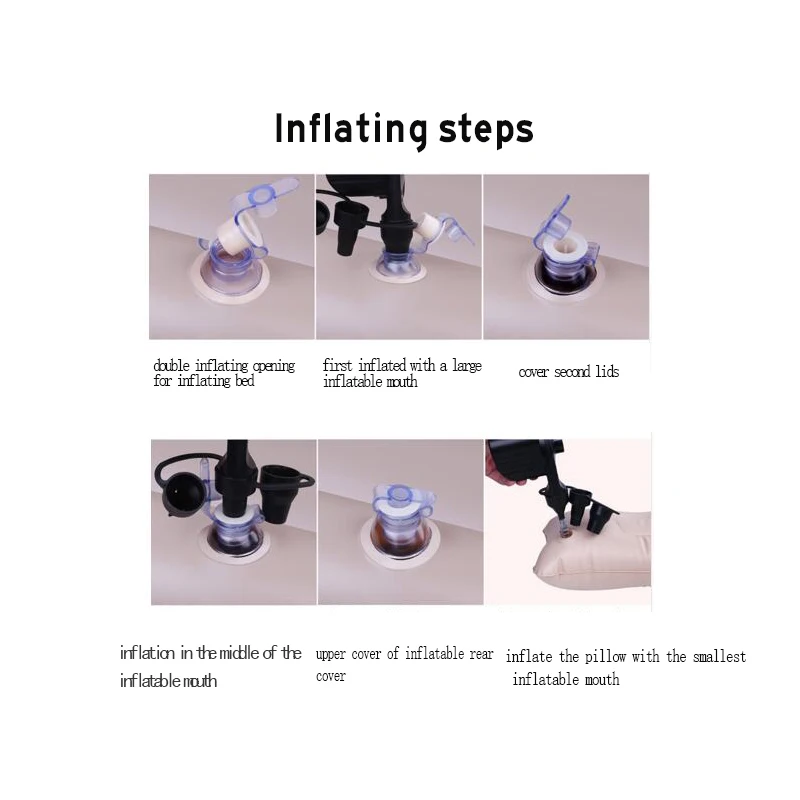 Inflating steps

double inflating opening for inflating bed

first inflated with a large inflatable mouth

cover second lids

inflation in the middle of the inflatable mouth

upper cover of inflatable rear cover

inflate the pillow with the smallest inflatable mouth