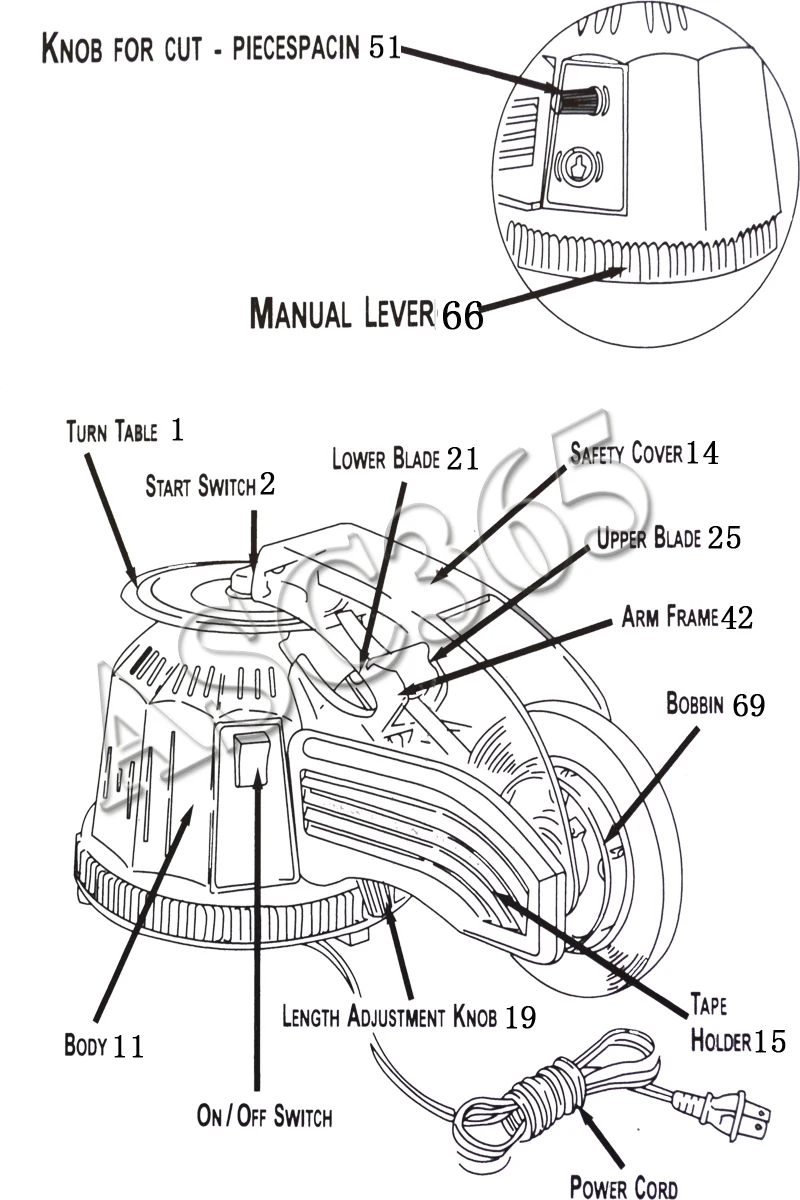 KNOB FOR CUT - PIECESPACIN 51

MANUAL LEVER 66

TURN TABLE 1

START SWITCH 2

LOWER BLADE 21

SAFETY COVER 14

UPPER BLADE 25

ARM FRAME 42

BOBBIN 69

ASC365

BODY 11

LENGTH ADJUSTMENT KNOB 19

TAPE HOLDER 15

ON / OFF SWITCH

POWER CORD