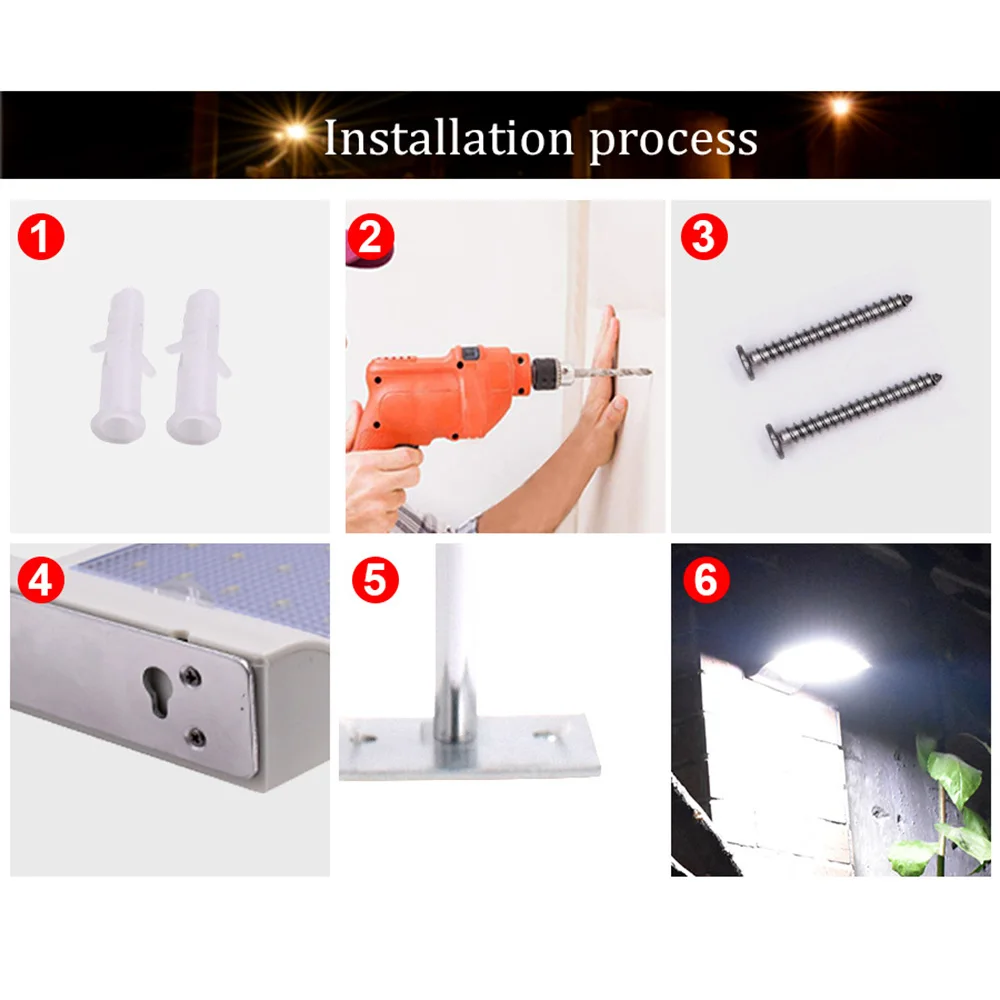 Installation process

1

2

3

4

5

6