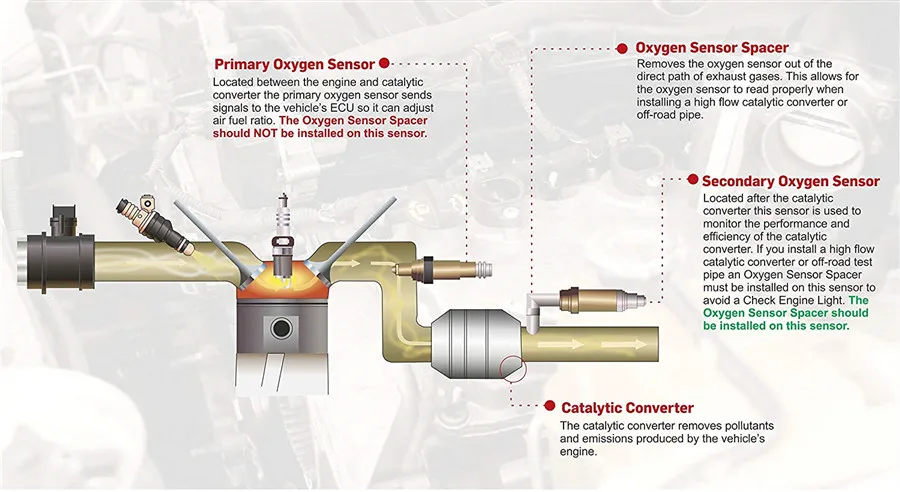 Primary Oxygen Sensor

Located between the engine and catalytic converter the primary oxygen sensor sends signals to the vehicle's ECU so it can adjust air fuel ratio. The Oxygen Sensor Spacer should NOT be installed on this sensor.

Oxygen Sensor Spacer

Removes the oxygen sensor out of the direct path of exhaust gases. This allows for the oxygen sensor to read properly when installing a high flow catalytic converter or off-road pipe.

Secondary Oxygen Sensor

Located after the catalytic converter this sensor is used to monitor the performance and efficiency of the catalytic converter. If you install a high flow catalytic converter or off-road test pipe an Oxygen Sensor Spacer must be installed on this sensor to avoid a Check Engine Light. The Oxygen Sensor Spacer should be installed on this sensor.

Catalytic Converter

The catalytic converter removes pollutants and emissions produced by the vehicle's engine.