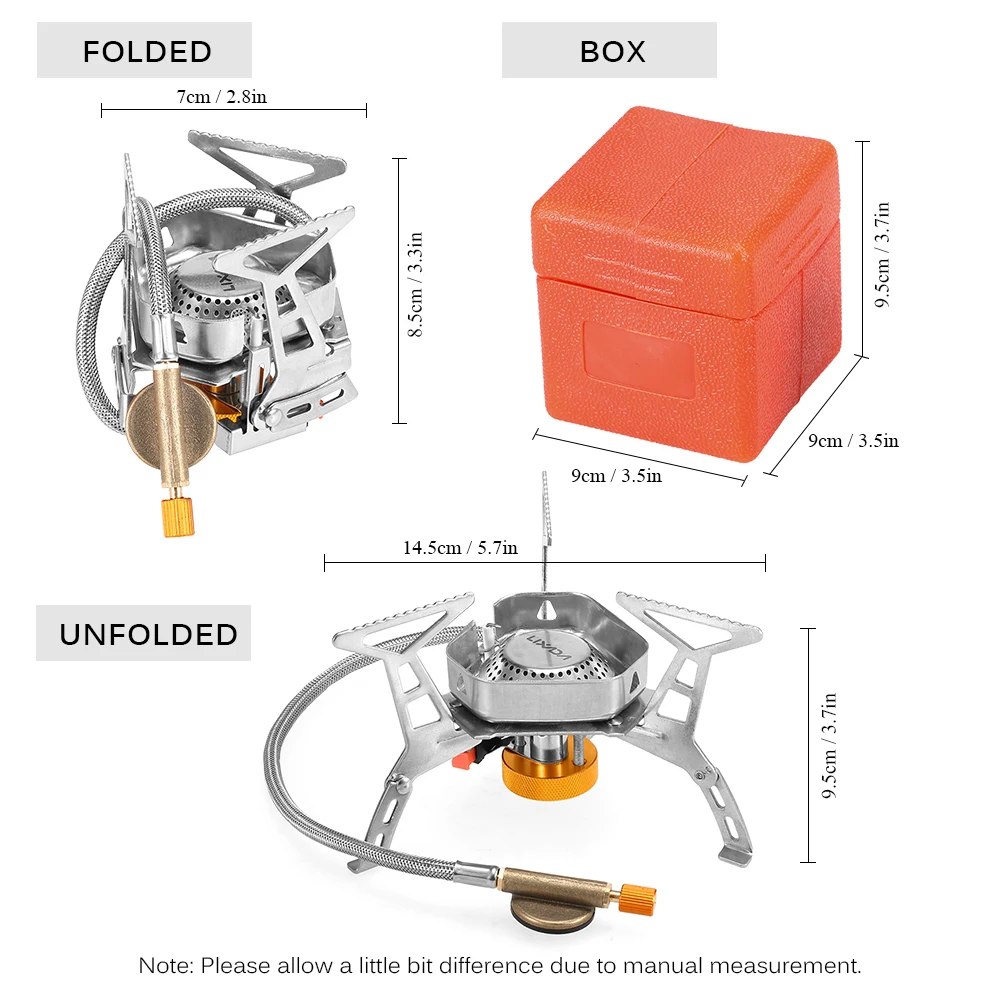 FOLDED

7cm / 2.8in

8.5cm / 3.3in

BOX

9.5cm / 3.7in

9cm / 3.5in

9cm / 3.5in

14.5cm / 5.7in

UNFOLDED

Lixada

9.5cm / 3.7in

Note: Please allow a little bit difference due to manual measurement.