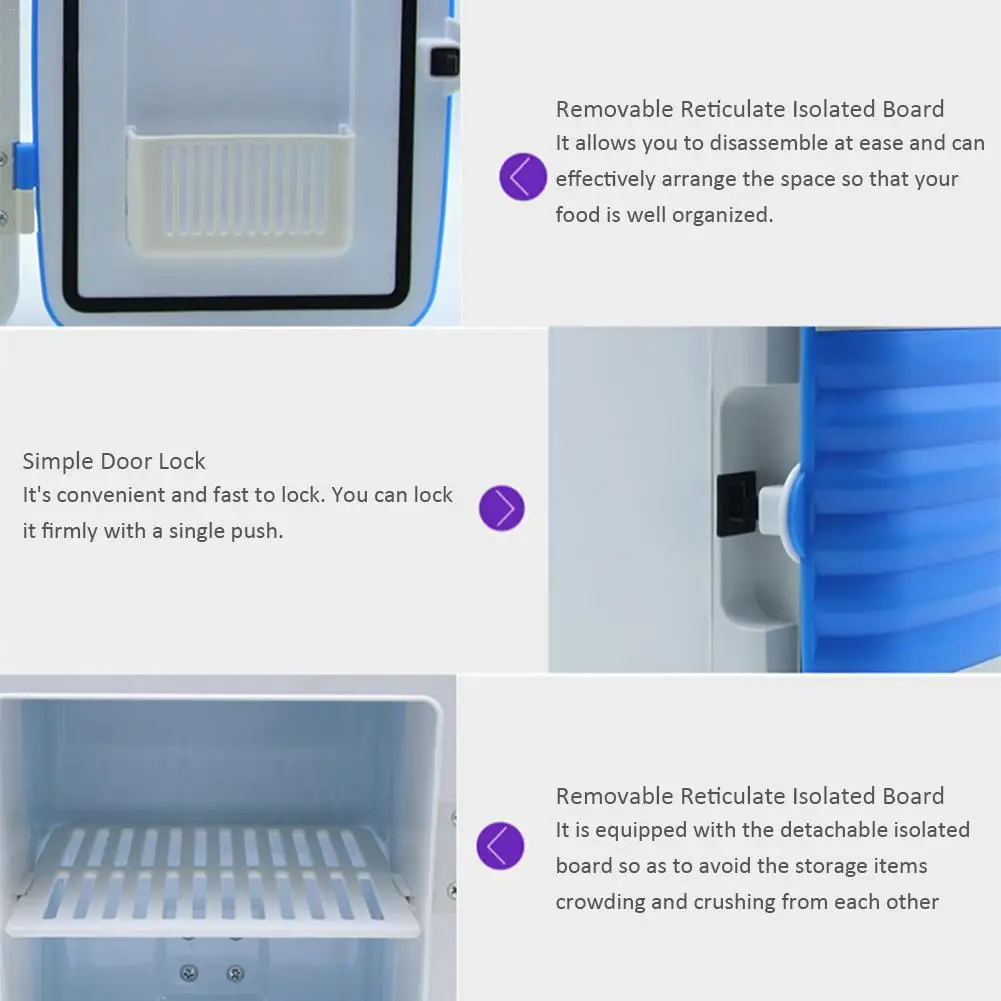 Removable Reticulate Isolated Board
It allows you to disassemble at ease and can effectively arrange the space so that your food is well organized.

Simple Door Lock
It's convenient and fast to lock. You can lock it firmly with a single push.

Removable Reticulate Isolated Board
It is equipped with the detachable isolated board so as to avoid the storage items crowding and crushing from each other